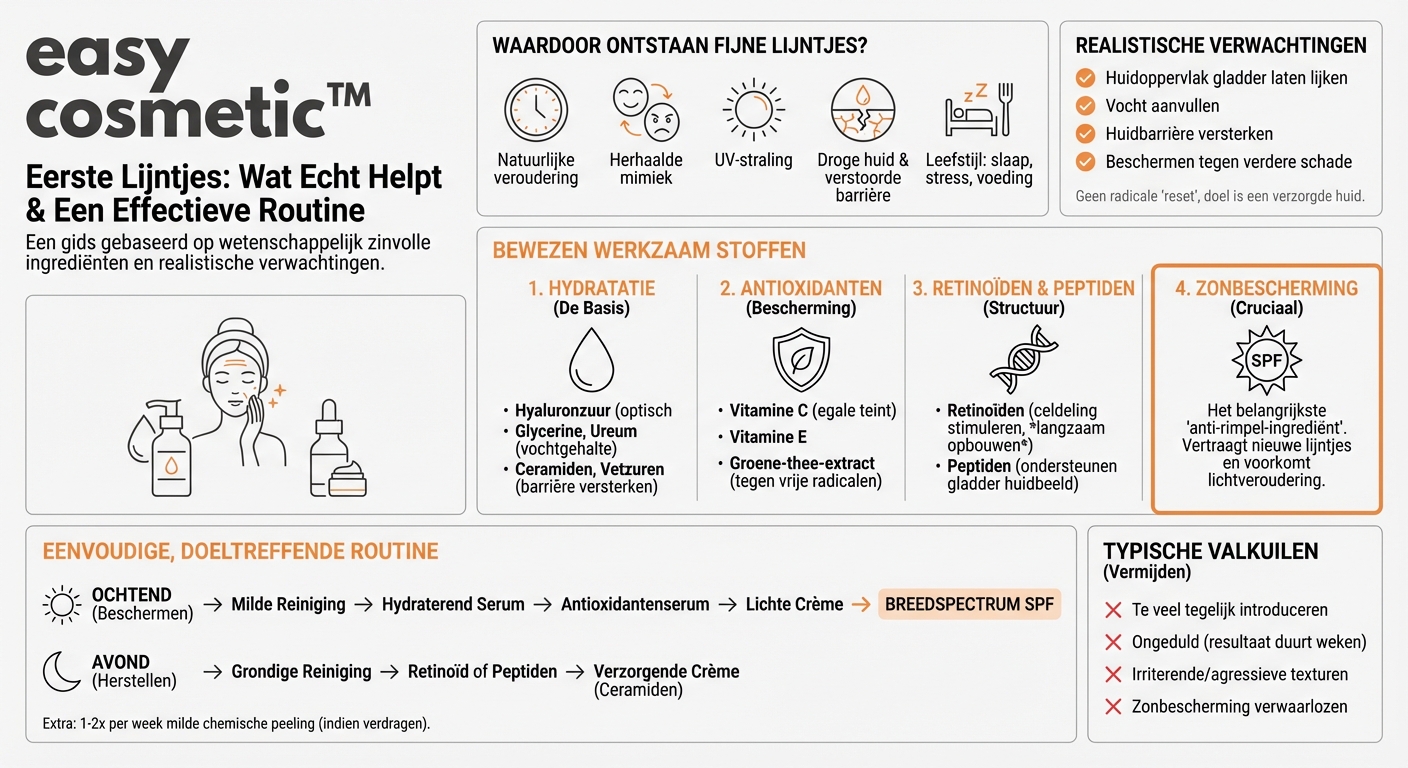 easy cosmetic™

Eerste Lijntjes: Wat Echt Helpt & Een Effectieve Routine

Een gids gebaseerd op wetenschappelijk zinvolle ingrediënten en realistische verwachtingen.

WAARDOOR ONTSTAAN FIJNE LIJNTJES?

Natuurlijke veroudering

Herhaalde mimiek

UV-straling

Droge huid & verstoorde barrière

Leefstijl: slaap, stress, voeding

REALISTISCHE VERWACHTINGEN

Huidoppervlak gladder laten lijken

Vocht aanvullen

Huidbarrière versterken

Beschermen tegen verdere schade

Geen radicale 'reset', doel is een verzorgde huid.

BEWEZEN WERKZAAM STOFFEN

1. HYDRATATIE (De Basis)

• Hyaluronzuur (optisch
• Glycerine, Ureum (vochtgehalte)
• Ceramiden, Vetzuren (barrière versterken)

2. ANTIOXIDANTEN (Bescherming)

• Vitamine C (egale teint)
• Vitamine E
• Groene-thee-extract (tegen vrije radicalen)

3. RETINOÏDEN & PEPTIDEN (Structuur)

• Retinoïden (celdeling stimuleren, *langzaam opbouwen*)
• Peptiden (ondersteunen gladder huidbeeld)

4. ZONBESCHERMING (Cruciaal)

SPF

Het belangrijkste 'anti-rimpel-ingrediënt'. Vertraagt nieuwe lijntjes en voorkomt lichtveroudering.

EENVOUDIGE, DOELTREFFENDE ROUTINE

OCHTEND (Beschermen) → Milde Reiniging → Hydraterend Serum → Antioxidantenserum → Lichte Crème → BREEDSPECTRUM SPF

AVOND (Herstellen) → Grondige Reiniging → Retinoïd of Peptiden → Verzorgende Crème (Ceramiden)

Extra: 1-2x per week milde chemische peeling (indien verdragen).

TYPISCHE VALKUILEN (Vermijden)

Te veel tegelijk introduceren

Ongeduld (resultaat duurt weken)

Irriterende/agressieve texturen

Zonbescherming verwaarlozen