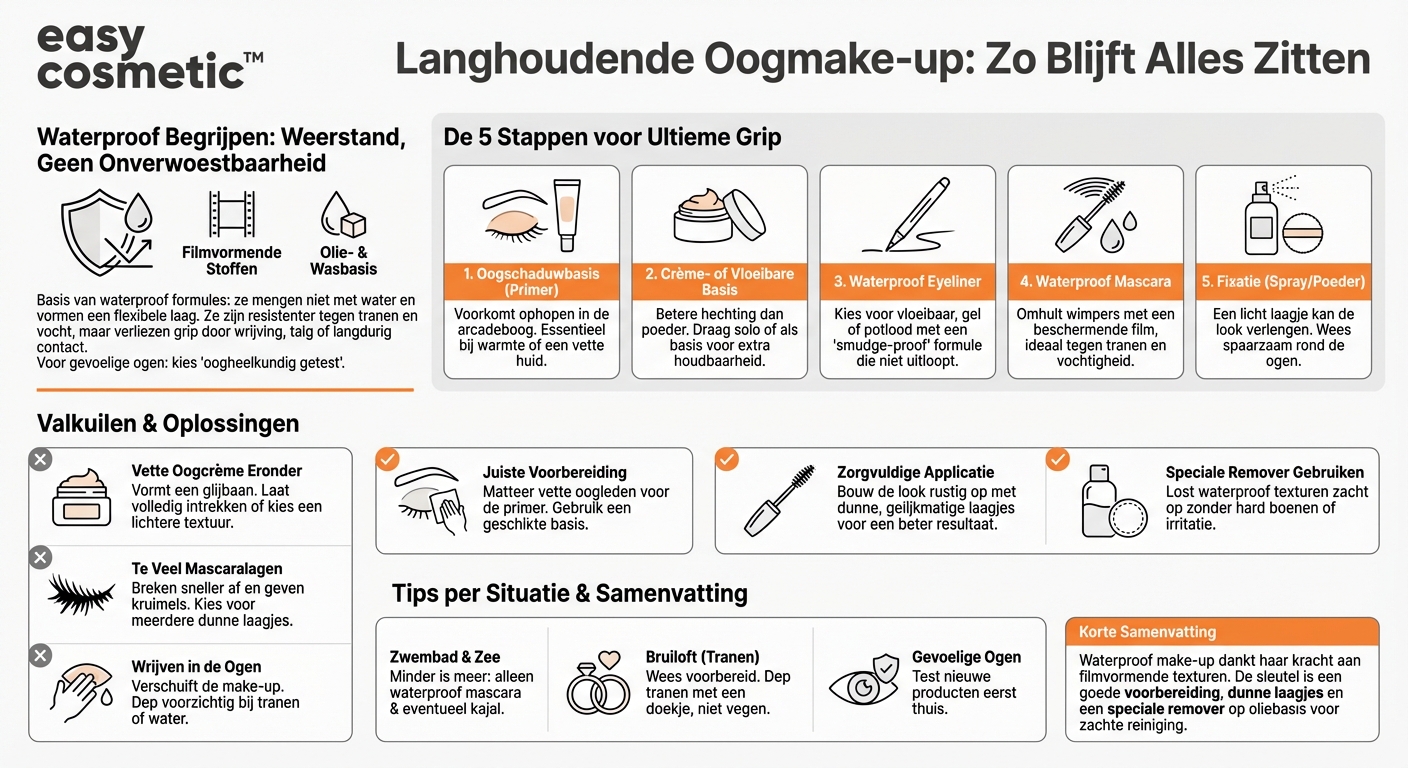 easy cosmetic™

Langhoudende Oogmake-up: Zo Blijft Alles Zitten

Waterproof Begrijpen: Weerstand, Geen Onverwoestbaarheid

Filmvormende Stoffen

Olie- & Wasbasis

Basis van waterproof formules: ze mengen niet met water en vormen een flexibele laag. Ze zijn resistenter tegen tranen en vocht, maar verliezen grip door wrijving, talg of langdurig contact.
Voor gevoelige ogen: kies 'oogheelkundig getest'.

De 5 Stappen voor Ultieme Grip

1. Oogschaduwbasis (Primer)
Voorkomt ophopen in de arcadeboog. Essentieel bij warmte of een vette huid.

2. Crème- of Vloeibare Basis
Betere hechting dan poeder. Draag solo of als basis voor extra houdbaarheid.

3. Waterproof Eyeliner
Kies voor vloeibaar, gel of potlood met een 'smudge-proof' formule die niet uitloopt.

4. Waterproof Mascara
Omhult wimpers met een beschermende film, ideaal tegen tranen en vochtigheid.

5. Fixatie (Spray/Poeder)
Een licht laagje kan de look verlengen. Wees spaarzaam rond de ogen.

Valkuilen & Oplossingen

Vette Oogcrème Eronder
Vormt een glijbaan. Laat volledig intrekken of kies een lichtere textuur.

Te Veel Mascaralagen
Breken sneller af en geven kruimels. Kies voor meerdere dunne laagjes.

Wrijven in de Ogen
Verschuift de make-up. Dep voorzichtig bij tranen of water.

Juiste Voorbereiding
Matteer vette oogleden voor de primer. Gebruik een geschikte basis.

Zorgvuldige Applicatie
Bouw de look rustig op met dunne, gelijkmatige laagjes voor een beter resultaat.

Speciale Remover Gebruiken
Lost waterproof texturen zacht op zonder hard boenen of irritatie.

Tips per Situatie & Samenvatting

Zwembad & Zee
Minder is meer: alleen waterproof mascara & eventueel kajal.

Bruiloft (Tranen)
Wees voorbereid. Dep tranen met een doekje, niet vegen.

Gevoelige Ogen
Test nieuwe producten eerst thuis.

Korte Samenvatting
Waterproof make-up dankt haar kracht aan filmvormende texturen. De sleutel is een goede voorbereiding, dunne laagjes en een speciale remover op oliebasis voor zachte reiniging.