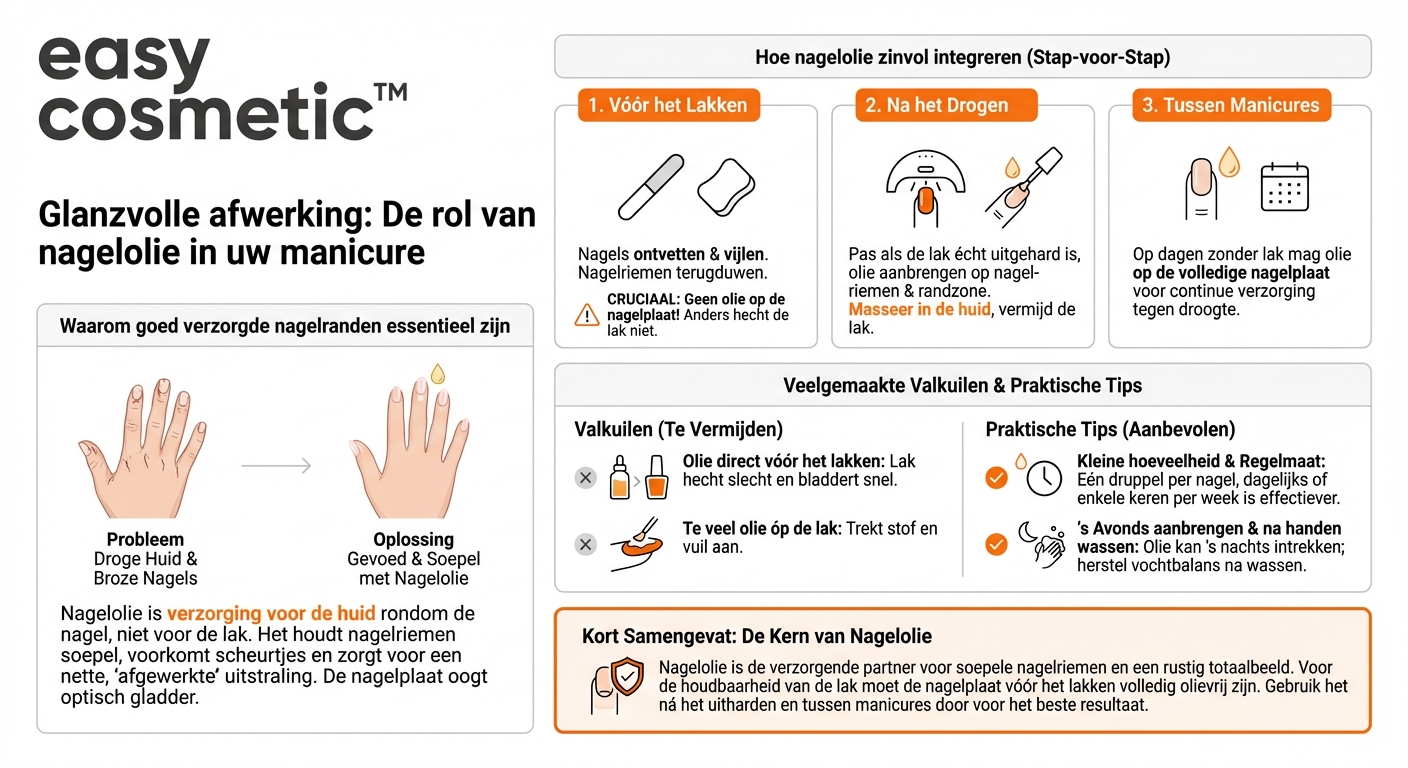 easy cosmetic™

Glanzvolle afwerking: De rol van nagelolie in uw manicure

Waarom goed verzorgde nagelranden essentieel zijn

Probleem
Droge Huid & Broze Nagels

Oplossing
Gevoed & Soepel met Nagelolie

Nagelolie is verzorging voor de huid rondom de nagel, niet voor de lak. Het houdt nagelriemen soepel, voorkomt scheurtjes en zorgt voor een nette, 'afgewerkte' uitstraling. De nagelplaat oogt optisch gladder.

Hoe nagelolie zinvol integreren (Stap-voor-Stap)

1. Vóór het Lakken

Nagels ontvetten & vijlen. Nagelriemen terugduwen.

CRUCIAAL: Geen olie op de nagelplaat! Anders hecht de lak niet.

2. Na het Drogen

Pas als de lak écht uitgehard is, olie aanbrengen op nagelriemen & randzone. Masseer in de huid, vermijd de lak.

3. Tussen Manicures

Op dagen zonder lak mag olie op de volledige nagelplaat voor continue verzorging tegen droogte.

Veelgemaakte Valkuilen & Praktische Tips

Valkuilen (Te Vermijden)

Olie direct vóór het lakken: Lak hecht slecht en bladdert snel.

Te veel olie óp de lak: Trekt stof en vuil aan.

Praktische Tips (Aanbevolen)

Kleine hoeveelheid & Regelmaat: Eén druppel per nagel, dagelijks of enkele keren per week is effectiever.

's Avonds aanbrengen & na handen wassen: Olie kan 's nachts intrekken; herstel vochtbalans na wassen.

Kort Samengevat: De Kern van Nagelolie

Nagelolie is de verzorgende partner voor soepele nagelriemen en een rustig totaalbeeld. Voor de houdbaarheid van de lak moet de nagelplaat vóór het lakken volledig olievrij zijn. Gebruik het ná het uitharden en tussen manicures door voor het beste resultaat.