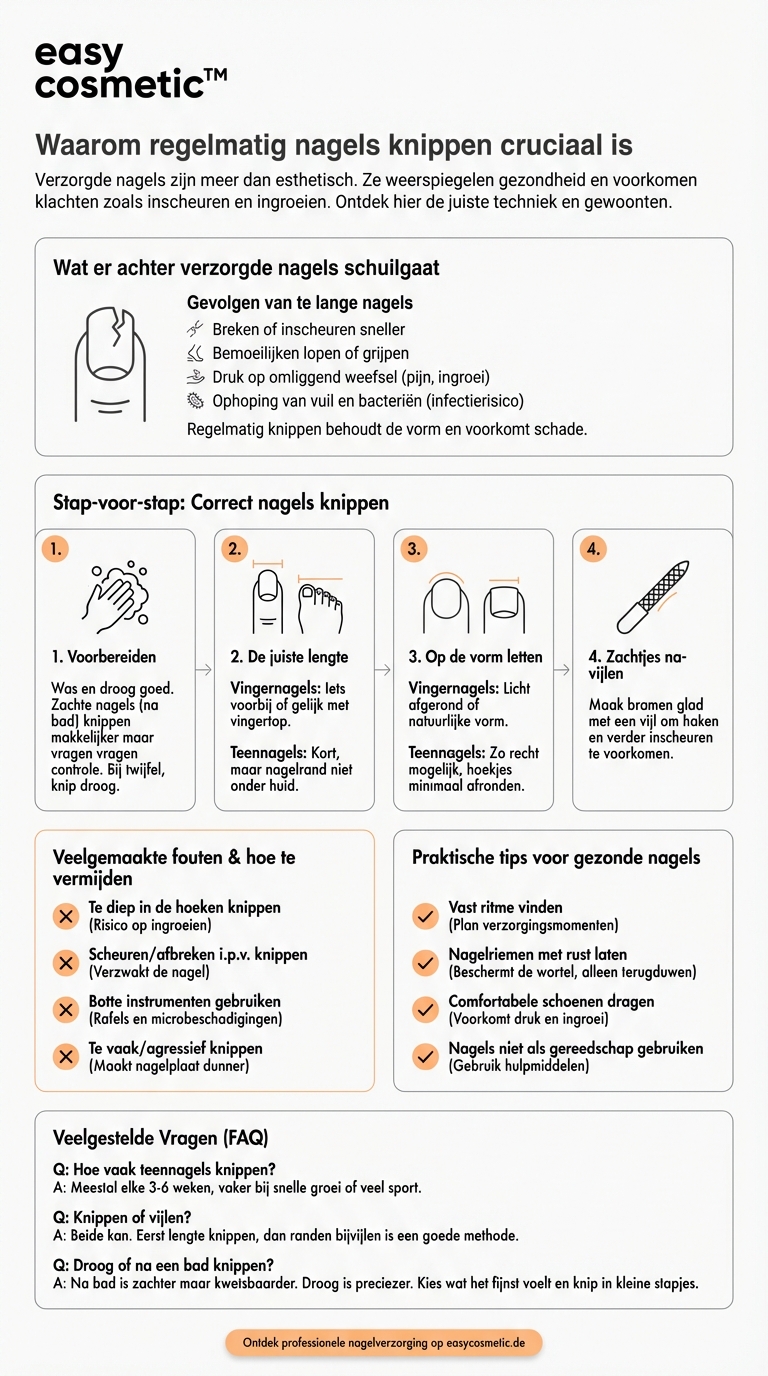 easy cosmetic™

Waarom regelmatig nagels knippen cruciaal is

Verzorgde nagels zijn meer dan esthetisch. Ze weerspiegelen gezondheid en voorkomen klachten zoals inscheuren en ingroeien. Ontdek hier de juiste techniek en gewoonten.

Wat er achter verzorgde nagels schuilgaat

Gevolgen van te lange nagels

Breken of inscheuren sneller

Bemoeilijken lopen of grijpen

Druk op omliggend weefsel (pijn, ingroei)

Ophoping van vuil en bacteriën (infectierisico)

Regelmatig knippen behoudt de vorm en voorkomt schade.

Stap-voor-stap: Correct nagels knippen

1.

1. Voorbereiden

Was en droog goed. Zachte nagels (na bad) knippen makkelijker maar vragen vragen controle. Bij twijfel, knip droog.

2.

2. De juiste lengte

Vingernagels: Iets voorbij of gelijk met vingertop.

Teennagels: Kort, maar nagelrand niet onder huid.

3.

3. Op de vorm letten

Vingernagels: Licht afgerond of natuurlijke vorm.

Teennagels: Zo recht mogelijk, hoekjes minimaal afronden.

4.

4. Zachtjes navijlen

Maak bramen glad met een vijl om haken en verder inscheuren te voorkomen.

Veelgemaakte fouten & hoe te vermijden

Te diep in de hoeken knippen
(Risico op ingroeien)

Scheuren/afbreken i.p.v. knippen
(Verzwakt de nagel)

Botte instrumenten gebruiken
(Rafels en microbeschadigingen)

Te vaak/agressief knippen
(Maakt nagelplaat dunner)

Praktische tips voor gezonde nagels

Vast ritme vinden
(Plan verzorgingsmomenten)

Nagelriemen met rust laten
(Beschermt de wortel, alleen terugduwen)

Comfortabele schoenen dragen
(Voorkomt druk en ingroei)

Nagels niet als gereedschap gebruiken
(Gebruik hulpmiddelen)

Veelgestelde Vragen (FAQ)

Q: Hoe vaak teennagels knippen?
A: Meestal elke 3-6 weken, vaker bij snelle groei of veel sport.

Q: Knippen of vijlen?
A: Beide kan. Eerst lengte knippen, dan randen bijvijlen is een goede methode.

Q: Droog of na een bad knippen?
A: Na bad is zachter maar kwetsbaarder. Droog is preciezer. Kies wat het fijnst voelt en knip in kleine stapjes.

Ontdek professionele nagelverzorging op easycosmetic.de