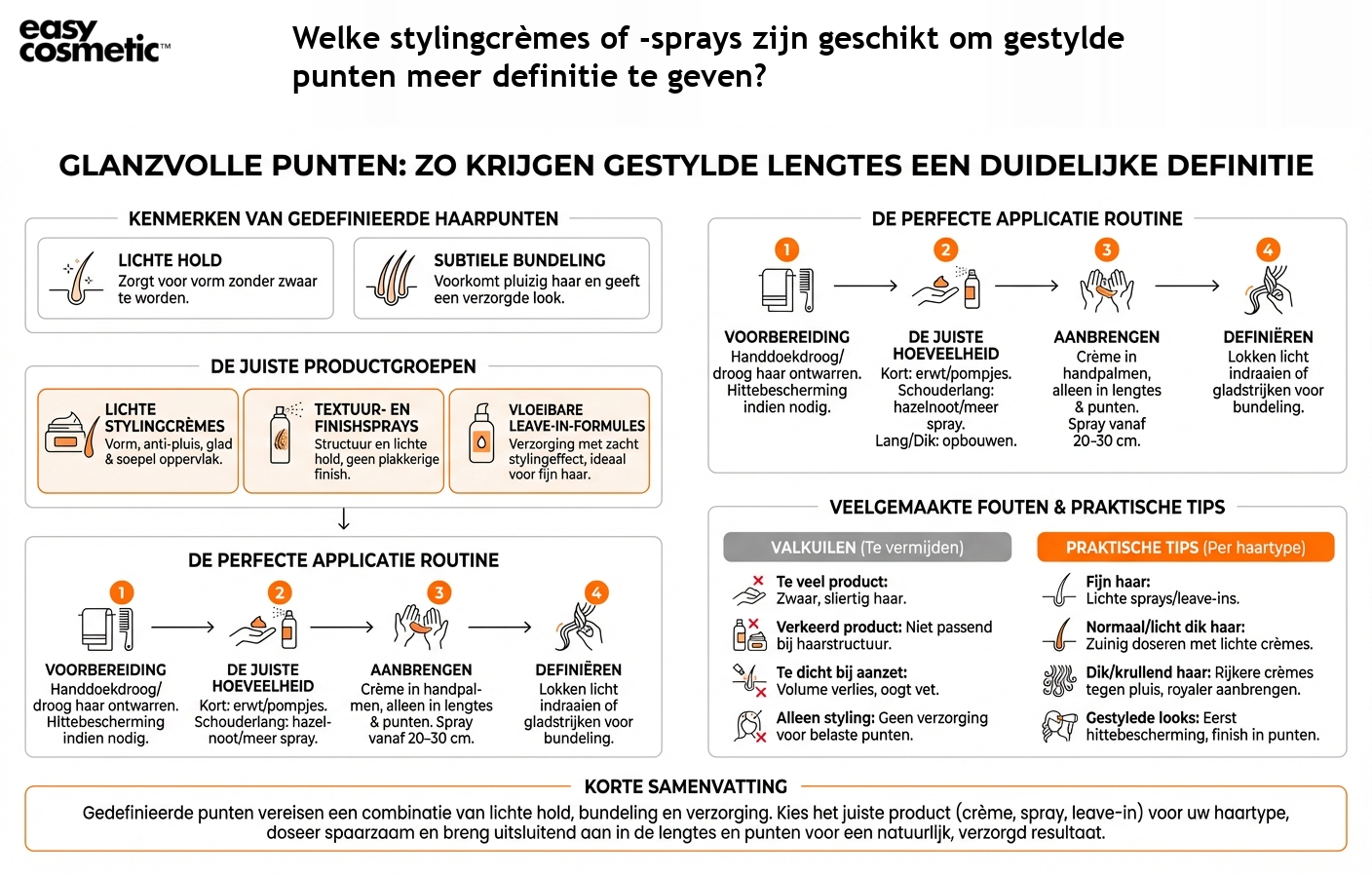 easy cosmetic™

Welke stylingcrèmes of -sprays zijn geschikt om gestylde punten meer definitie te geven?

GLANZVOLLE PUNTEN: ZO KRIJGEN GESTYLDE LENGTES EEN DUIDELIJKE DEFINITIE

KENMERKEN VAN GEDEFINIEERDE HAARPUNTEN

LICHTE HOLD
Zorgt voor vorm zonder zwaar te worden.

SUBTIELE BUNDELING
Voorkomt pluizig haar en geeft een verzorgde look.

DE JUISTE PRODUCTGROEPEN

LICHTE STYLINGCRÈMES
Vorm, anti-pluis, glad & soepel oppervlak.

TEXTUUR- EN FINISHSPRAYS
Structuur en lichte hold, geen plakkerige finish.

VLOEIBARE LEAVE-IN-FORMULES
Verzorging met zacht stylingeffect, ideaal voor fijn haar.

DE PERFECTE APPLICATIE ROUTINE

1
VOORBEREIDING
Handdoekdroog/ droog haar ontwarren. HIttebescherming indien nodig.

2
DE JUISTE HOEVEELHEID
Kort: erwt/pompjes. Schouderlang: hazelnoot/meer spray.

3
AANBRENGEN
Crème in handpalmen, alleen in lengtes & punten. Spray vanaf 20–30 cm.

4
DEFINIËREN
Lokken licht indraaien of gladstrijken voor bundeling.

DE PERFECTE APPLICATIE ROUTINE

1
VOORBEREIDING
Handdoekdroog/ droog haar ontwarren. Hittebescherming indien nodig.

2
DE JUISTE HOEVEELHEID
Kort: erwt/pompjes. Schouderlang: hazelnoot/meer spray. Lang/Dik: opbouwen.

3
AANBRENGEN
Crème in handpalmen, alleen in lengtes & punten. Spray vanaf 20-30 cm.

4
DEFINIËREN
Lokken licht indraaien of gladstrijken voor bundeling.

VEELGEMAAKTE FOUTEN & PRAKTISCHE TIPS

VALKUILEN (Te vermijden)
Te veel product: Zwaar, sliertig haar.
Verkeerd product: Niet passend bij haarstructuur.
Te dicht bij aanzet: Volume verlies, oogt vet.
Alleen styling: Geen verzorging voor belaste punten.

PRAKTISCHE TIPS (Per haartype)
Fijn haar: Lichte sprays/leave-ins.
Normaal/licht dik haar: Zuinig doseren met lichte crèmes.
Dik/krullend haar: Rijkere crèmes tegen pluis, royaler aanbrengen.
Gestylede looks: Eerst hittebescherming, finish in punten.

KORTE SAMENVATTING
Gedefinieerde punten vereisen een combinatie van lichte hold, bundeling en verzorging. Kies het juiste product (crème, spray, leave-in) voor uw haartype, doseer spaarzaam en breng uitsluitend aan in de lengtes en punten voor een natuurlijk, verzorgd resultaat.