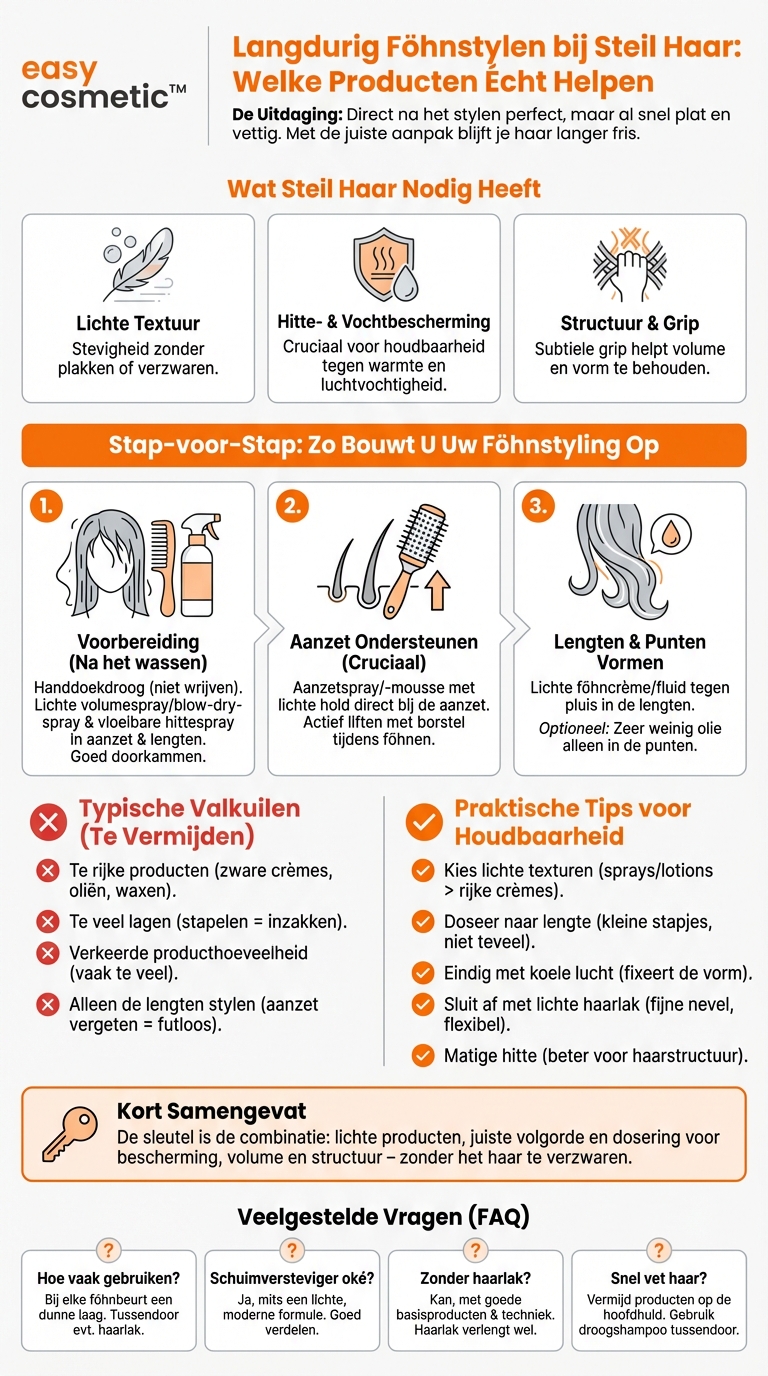 easy cosmetic™

Langdurig Föhnstylen bij Steil Haar: Welke Producten Écht Helpen

De Uitdaging: Direct na het stylen perfect, maar al snel plat en vettig. Met de juiste aanpak blijft je haar langer fris.

Wat Steil Haar Nodig Heeft

Lichte Textuur
Stevigheid zonder plakken of verzwaren.

Hitte- & Vochtbescherming
Cruciaal voor houdbaarheid tegen warmte en luchtvochtigheid.

Structuur & Grip
Subtiele grip helpt volume en vorm te behouden.

Stap-voor-Stap: Zo Bouwt U Uw Föhnstyling Op

1.
Voorbereiding (Na het wassen)
Handdoekdroog (niet wrijven). Lichte volumespray/blow-dry-spray & vloeibare hittespray in aanzet & lengten. Goed doorkammen.

2.
Aanzet Ondersteunen (Cruciaal)
Aanzetspray/-mousse met lichte hold direct bij de aanzet. Actief liften met borstel tijdens föhnen.

3.
Lengten & Punten Vormen
Lichte föhncrème/fluid tegen pluis in de lengten.
Optioneel: Zeer weinig olie alleen in de punten.

Typische Valkuilen (Te Vermijden)
Te rijke producten (zware crèmes, oliën, waxen).
Te veel lagen (stapelen = inzakken).
Verkeerde producthoeveelheid (vaak te veel).
Alleen de lengten stylen (aanzet vergeten = futloos).

Praktische Tips voor Houdbaarheid
Kies lichte texturen (sprays/lotions > rijke crèmes).
Doseer naar lengte (kleine stapjes, niet teveel).
Eindig met koele lucht (fixeert de vorm).
Sluit af met lichte haarlak (fijne nevel, flexibel).
Matige hitte (beter voor haarstructuur).

Kort Samengevat
De sleutel is de combinatie: lichte producten, juiste volgorde en dosering voor bescherming, volume en structuur – zonder het haar te verzwaren.

Veelgestelde Vragen (FAQ)

?
Hoe vaak gebruiken?
Bij elke föhnbeurt een dunne laag. Tussendoor evt. haarlak.

?
Schuimversteviger oké?
Ja, mits een lichte, moderne formule. Goed verdelen.

?
Zonder haarlak?
Kan, met goede basisproducten & techniek. Haarlak verlengt wel.

?
Snel vet haar?
Vermijd producten op de hoofdhuid. Gebruik droogshampoo tussendoor.