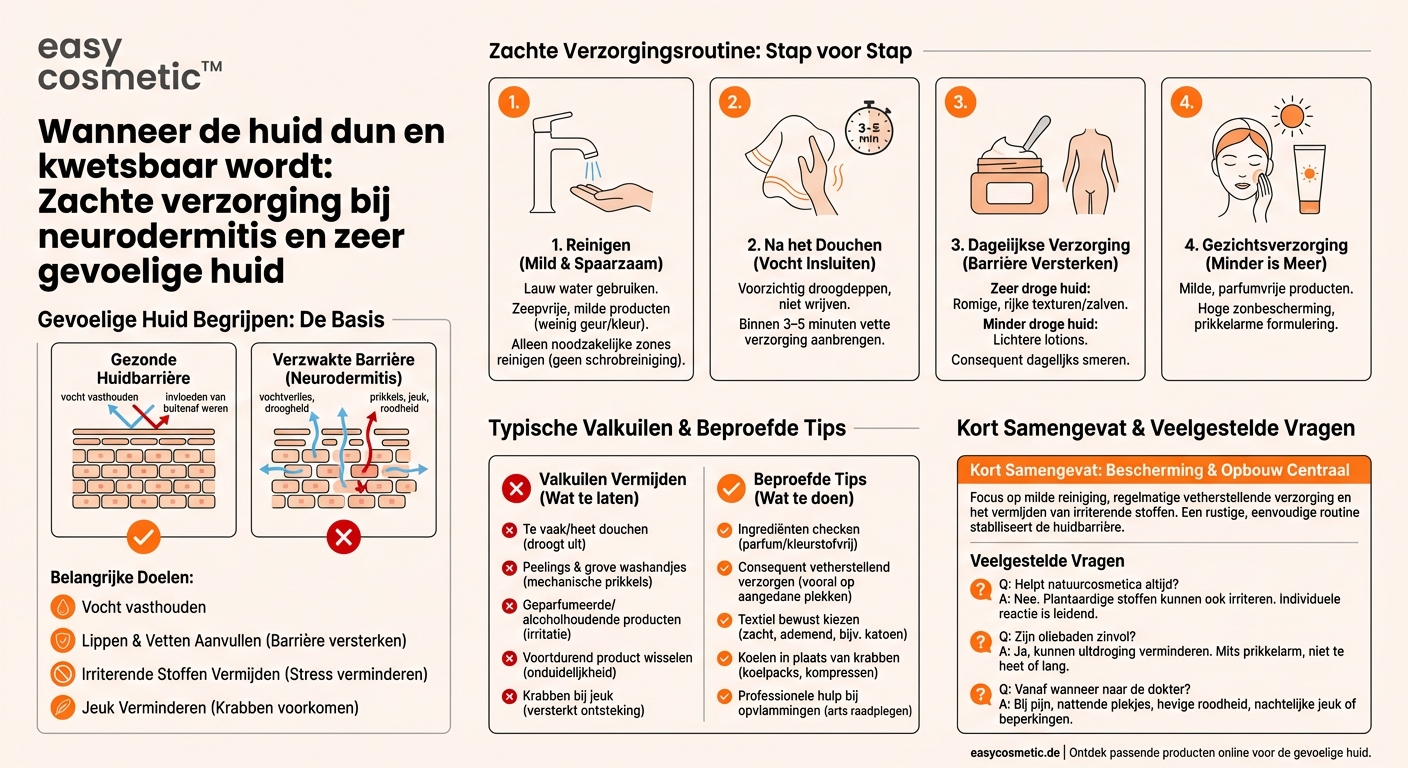 easy cosmetic™

Wanneer de huid dun en kwetsbaar wordt: Zachte verzorging bij neurodermitis en zeer gevoelige huid

Gevoelige Huid Begrijpen: De Basis

Gezonde Huidbarrière
vocht vasthouden
invloeden van buitenaf weren

Verzwakte Barrière (Neurodermitis)
vochtverlies, droogheid
prikkels, jeuk, roodheid

Belangrijke Doelen:
Vocht vasthouden
Lippen & Vetten Aanvullen (Barrière versterken)
Irriterende Stoffen Vermijden (Stress verminderen)
Jeuk Verminderen (Krabben voorkomen)

Zachte Verzorgingsroutine: Stap voor Stap

1.
1. Reinigen (Mild & Spaarzaam)
Lauw water gebruiken.
Zeepvrije, milde producten (weinig geur/kleur).
Alleen noodzakelijke zones reinigen (geen schrobreiniging).

2.
3-5 min
2. Na het Douchen (Vocht Insluiten)
Voorzichtig droogdeppen, niet wrijven.
Binnen 3–5 minuten vette verzorging aanbrengen.

3.
3. Dagelijkse Verzorging (Barrière Versterken)
Zeer droge huid:
Romige, rijke texturen/zalven.
Minder droge huid:
Lichtere lotions.
Consequent dagelijks smeren.

4.
4. Gezichtsverzorging (Minder is Meer)
Milde, parfumvrije producten.
Hoge zonbescherming, prikkelarme formulering.

Typische Valkuilen & Beproefde Tips

Valkuilen Vermijden (Wat te laten)
Te vaak/heet douchen (droogt uit)
Peelings & grove washandjes (mechanische prikkels)
Geparfumeerde/ alcoholhoudende producten (irritatie)
Voortdurend product wisselen (onduidelijkheid)
Krabben bij jeuk (versterkt ontsteking)

Beproefde Tips (Wat te doen)
Ingrediënten checken (parfum/kleurstofvrij)
Consequent vetherstellend verzorgen (vooral op aangedane plekken)
Textiel bewust kiezen (zacht, ademend, bijv. katoen)
Koelen in plaats van krabben (koelpacks, kompressen)
Professionele hulp bij opvlammingen (arts raadplegen)

Kort Samengevat & Veelgestelde Vragen

Kort Samengevat: Bescherming & Opbouw Centraal
Focus op milde reiniging, regelmatige vetherstellende verzorging en het vermijden van irriterende stoffen. Een rustige, eenvoudige routine stabiliseert de huidbarrière.

Veelgestelde Vragen
Q: Helpt natuurcosmetica altijd?
A: Nee. Plantaardige stoffen kunnen ook irriteren. Individuele reactie is leidend.
Q: Zijn oliebaden zinvol?
A: Ja, kunnen uitdroging verminderen. Mits prikkelarm, niet te heet of lang.
Q: Vanaf wanneer naar de dokter?
A: Bij pijn, nattende plekjes, hevige roodheid, nachtelijke jeuk of beperkingen.

easycosmetic.de | Ontdek passende producten online voor de gevoelige huid.