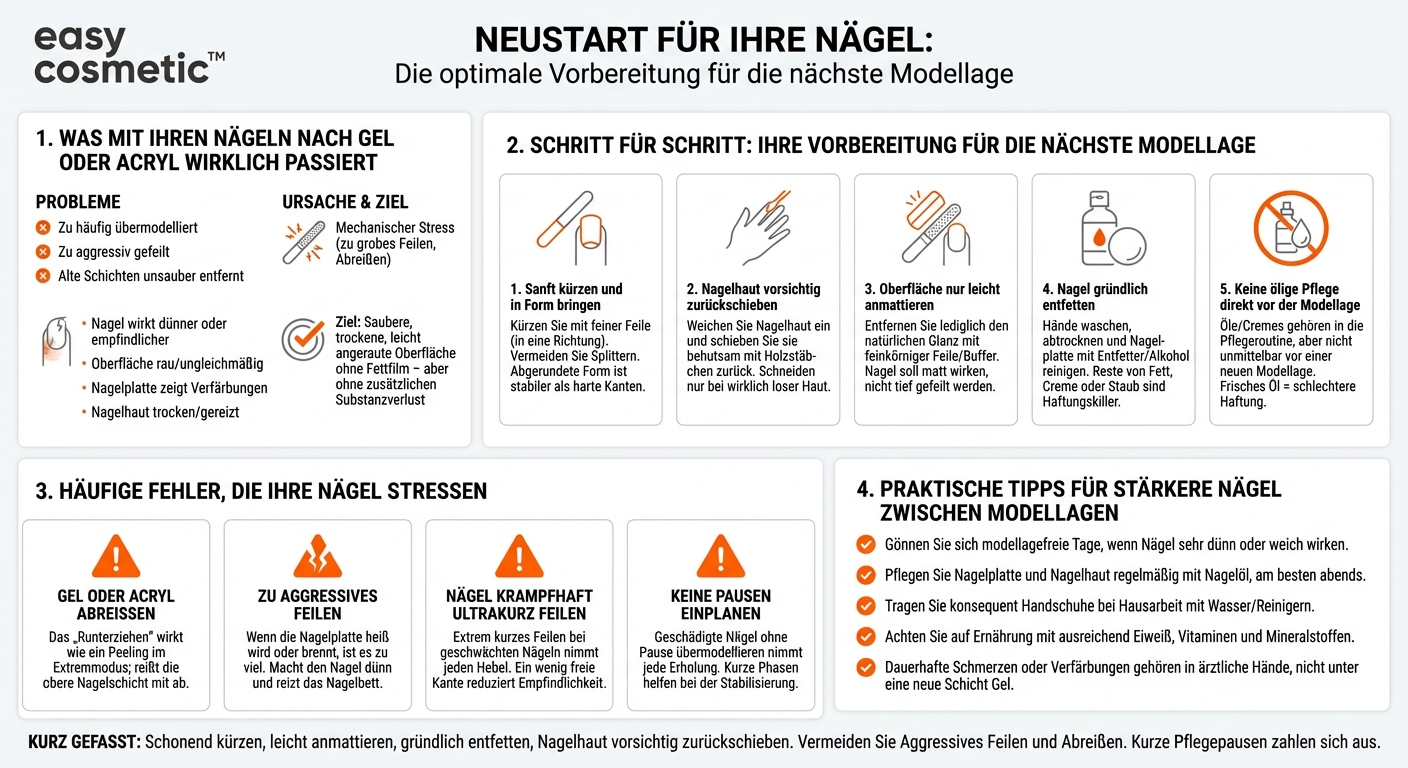 easy cosmetic™

NEUSTART FÜR IHRE NÄGEL:
Die optimale Vorbereitung für die nächste Modellage

1. WAS MIT IHREN NÄGELN NACH GEL ODER ACRYL WIRKLICH PASSIERT

PROBLEME
Zu häufig übermodelliert
Zu aggressiv gefeilt
Alte Schichten unsauber entfernt

• Nagel wirkt dünner oder empfindlicher
• Oberfläche rau/ungleichmäßig
• Nagelplatte zeigt Verfärbungen
• Nagelhaut trocken/gereizt

URSACHE & ZIEL
Mechanischer Stress (zu grobes Feilen, Abreißen)

Ziel: Saubere, trockene, leicht angeraute Oberfläche ohne Fettfilm – aber ohne zusätzlichen Substanzverlust

2. SCHRITT FÜR SCHRITT: IHRE VORBEREITUNG FÜR DIE NÄCHSTE MODELLAGE

1. Sanft kürzen und in Form bringen
Kürzen Sie mit feiner Feile (in eine Richtung). Vermeiden Sie Splittern. Abgerundete Form ist stabiler als harte Kanten.

2. Nagelhaut vorsichtig zurückschieben
Weichen Sie Nagelhaut ein und schieben Sie sie behutsam mit Holzstäbchen zurück. Schneiden nur bei wirklich loser Haut.

3. Oberfläche nur leicht anmattieren
Entfernen Sie lediglich den natürlichen Glanz mit feinkörniger Feile/Buffer. Nagel soll matt wirken, nicht tief gefeilt werden.

4. Nagel gründlich entfetten
Hände waschen, abtrocknen und Nagelplatte mit Entfetter/Alkohol reinigen. Reste von Fett, Creme oder Staub sind Haftungskiller.

5. Keine ölige Pflege direkt vor der Modellage
Öle/Cremes gehören in die Pflegeroutine, aber nicht unmittelbar vor einer neuen Modellage. Frisches Öl = schlechtere Haftung.

3. HÄUFIGE FEHLER, DIE IHRE NÄGEL STRESSEN

GEL ODER ACRYL ABREISSEN
Das „Runterziehen" wirkt wie ein Peeling im Extremmodus; reißt die obere Nagelschicht mit ab.

ZU AGGRESSIVES FEILEN
Wenn die Nagelplatte heiß wird oder brennt, ist es zu viel. Macht den Nagel dünn und reizt das Nagelbett.

NÄGEL KRAMPFHAFT ULTRAKURZ FEILEN
Extrem kurzes Feilen bei geschwächten Nägeln nimmt jeden Hebel. Ein wenig freie Kante reduziert Empfindlichkeit.

KEINE PAUSEN EINPLANEN
Geschädigte Nägel ohne Pause übermodellieren nimmt jede Erholung. Kurze Phasen helfen bei der Stabilisierung.

4. PRAKTISCHE TIPPS FÜR STÄRKERE NÄGEL ZWISCHEN MODELLAGEN

Gönnen Sie sich modellagefreie Tage, wenn Nägel sehr dünn oder weich wirken.
Pflegen Sie Nagelplatte und Nagelhaut regelmäßig mit Nagelöl, am besten abends.
Tragen Sie konsequent Handschuhe bei Hausarbeit mit Wasser/Reinigern.
Achten Sie auf Ernährung mit ausreichend Eiweiß, Vitaminen und Mineralstoffen.
Dauerhafte Schmerzen oder Verfärbungen gehören in ärztliche Hände, nicht unter eine neue Schicht Gel.

KURZ GEFASST: Schonend kürzen, leicht anmattieren, gründlich entfetten, Nagelhaut vorsichtig zurückschieben. Vermeiden Sie Aggressives Feilen und Abreißen. Kurze Pflegepausen zahlen sich aus.