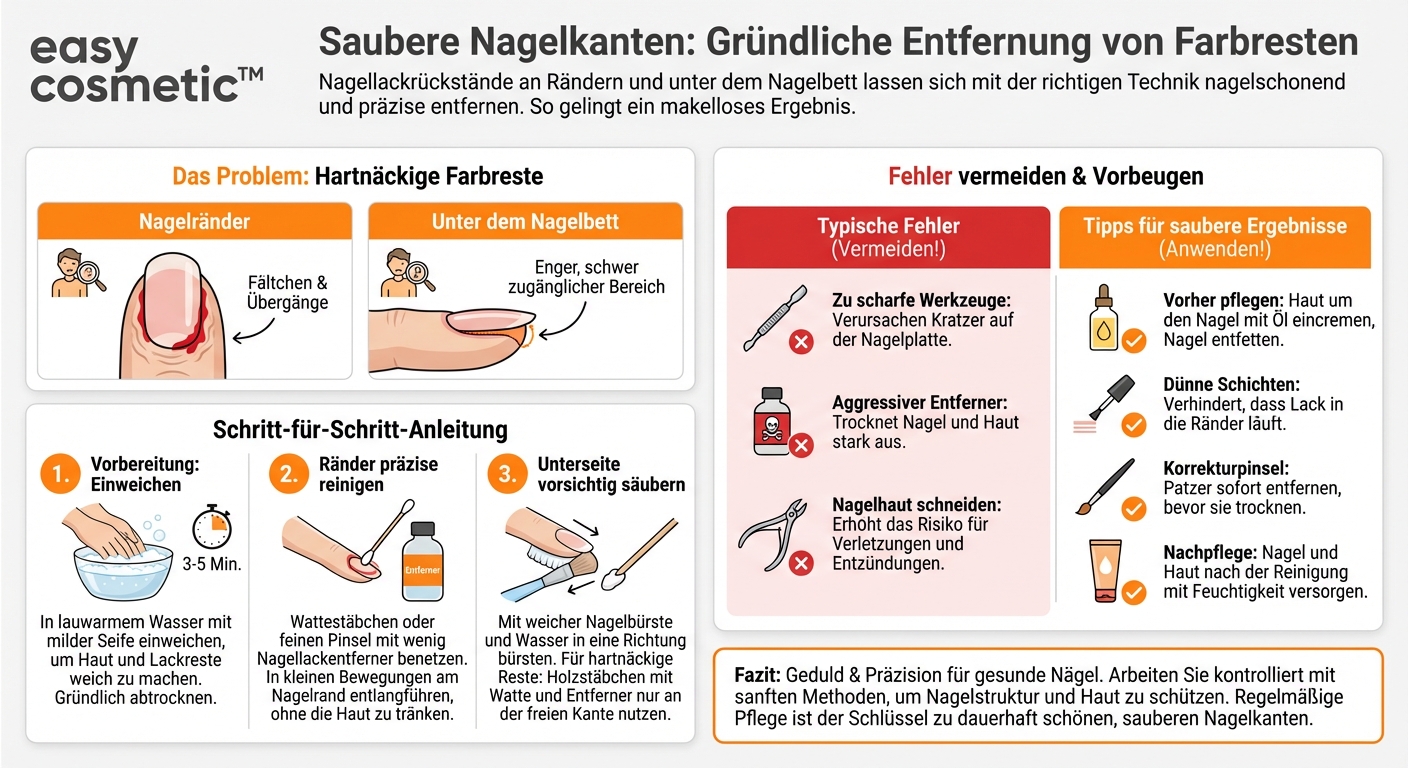 easy cosmetic™

Saubere Nagelkanten: Gründliche Entfernung von Farbresten

Nagellackrückstände an Rändern und unter dem Nagelbett lassen sich mit der richtigen Technik nagelschonend und präzise entfernen. So gelingt ein makelloses Ergebnis.

Das Problem: Hartnäckige Farbreste

Nagelränder

Fältchen & Übergänge

Unter dem Nagelbett

Enger, schwer zugänglicher Bereich

Schritt-für-Schritt-Anleitung

1. Vorbereitung: Einweichen

3-5 Min.

In lauwarmem Wasser mit milder Seife einweichen, um Haut und Lackreste weich zu machen. Gründlich abtrocknen.

2. Ränder präzise reinigen

Entferner

Wattestäbchen oder feinen Pinsel mit wenig Nagellackentferner benetzen. In kleinen Bewegungen am Nagelrand entlangführen, ohne die Haut zu tränken.

3. Unterseite vorsichtig säubern

Mit weicher Nagelbürste und Wasser in eine Richtung bürsten. Für hartnäckige Reste: Holzstäbchen mit Watte und Entferner nur an der freien Kante nutzen.

Fehler vermeiden & Vorbeugen

Typische Fehler (Vermeiden!)

Zu scharfe Werkzeuge: Verursachen Kratzer auf der Nagelplatte.

Aggressiver Entferner: Trocknet Nagel und Haut stark aus.

Nagelhaut schneiden: Erhöht das Risiko für Verletzungen und Entzündungen.

Tipps für saubere Ergebnisse (Anwenden!)

Vorher pflegen: Haut um den Nagel mit Öl eincremen, Nagel entfetten.

Dünne Schichten: Verhindert, dass Lack in die Ränder läuft.

Korrekturpinsel: Patzer sofort entfernen, bevor sie trocknen.

Nachpflege: Nagel und Haut nach der Reinigung mit Feuchtigkeit versorgen.

Fazit: Geduld & Präzision für gesunde Nägel. Arbeiten Sie kontrolliert mit sanften Methoden, um Nagelstruktur und Haut zu schützen. Regelmäßige Pflege ist der Schlüssel zu dauerhaft schönen, sauberen Nagelkanten.