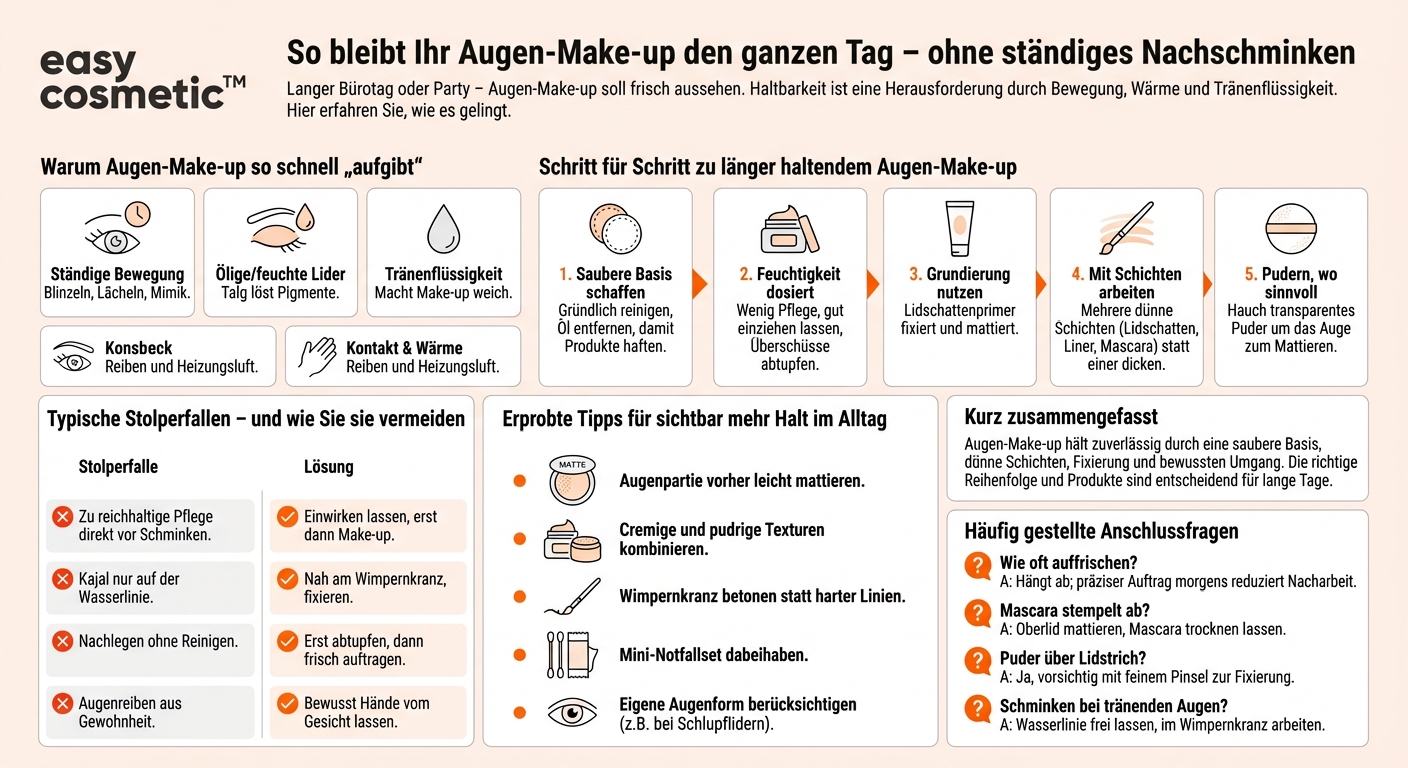 easy cosmetic™

So bleibt Ihr Augen-Make-up den ganzen Tag – ohne ständiges Nachschminken

Langer Bürotag oder Party – Augen-Make-up soll frisch aussehen. Haltbarkeit ist eine Herausforderung durch Bewegung, Wärme und Tränenflüssigkeit. Hier erfahren Sie, wie es gelingt.

Warum Augen-Make-up so schnell „aufgibt“

Ständige Bewegung
Blinzeln, Lächeln, Mimik.

Ölige/feuchte Lider
Talg löst Pigmente.

Tränenflüssigkeit
Macht Make-up weich.

Konsbeck
Reiben und Heizungsluft.

Kontakt & Wärme
Reiben und Heizungsluft.

Schritt für Schritt zu länger haltendem Augen-Make-up

1. Saubere Basis schaffen
Gründlich reinigen, Öl entfernen, damit Produkte haften.

2. Feuchtigkeit dosiert
Wenig Pflege, gut einziehen lassen, Überschüsse abtupfen.

3. Grundierung nutzen
Lidschattenprimer fixiert und mattiert.

4. Mit Schichten arbeiten
Mehrere dünne Schichten (Lidschatten, Liner, Mascara) statt einer dicken.

5. Pudern, wo sinnvoll
Hauch transparentes Puder um das Auge zum Mattieren.

Typische Stolperfallen – und wie Sie sie vermeiden

| Stolperfalle | Lösung |
|---|---|
| Zu reichhaltige Pflege direkt vor Schminken. | Einwirken lassen, erst dann Make-up. |
| Kajal nur auf der Wasserlinie. | Nah am Wimpernkranz, fixieren. |
| Nachlegen ohne Reinigen. | Erst abtupfen, dann frisch auftragen. |
| Augenreiben aus Gewohnheit. | Bewusst Hände vom Gesicht lassen. |

Erprobte Tipps für sichtbar mehr Halt im Alltag

MATTE
Augenpartie vorher leicht mattieren.

Cremige und pudrige Texturen kombinieren.

Wimpernkranz betonen statt harter Linien.

Mini-Notfallset dabeihaben.

Eigene Augenform berücksichtigen (z.B. bei Schlupflidern).

Kurz zusammengefasst

Augen-Make-up hält zuverlässig durch eine saubere Basis, dünne Schichten, Fixierung und bewussten Umgang. Die richtige Reihenfolge und Produkte sind entscheidend für lange Tage.

Häufig gestellte Anschlussfragen

Wie oft auffrischen?
A: Hängt ab; präziser Auftrag morgens reduziert Nacharbeit.

Mascara stempelt ab?
A: Oberlid mattieren, Mascara trocknen lassen.

Puder über Lidstrich?
A: Ja, vorsichtig mit feinem Pinsel zur Fixierung.

Schminken bei tränenden Augen?
A: Wasserlinie frei lassen, im Wimpernkranz arbeiten.