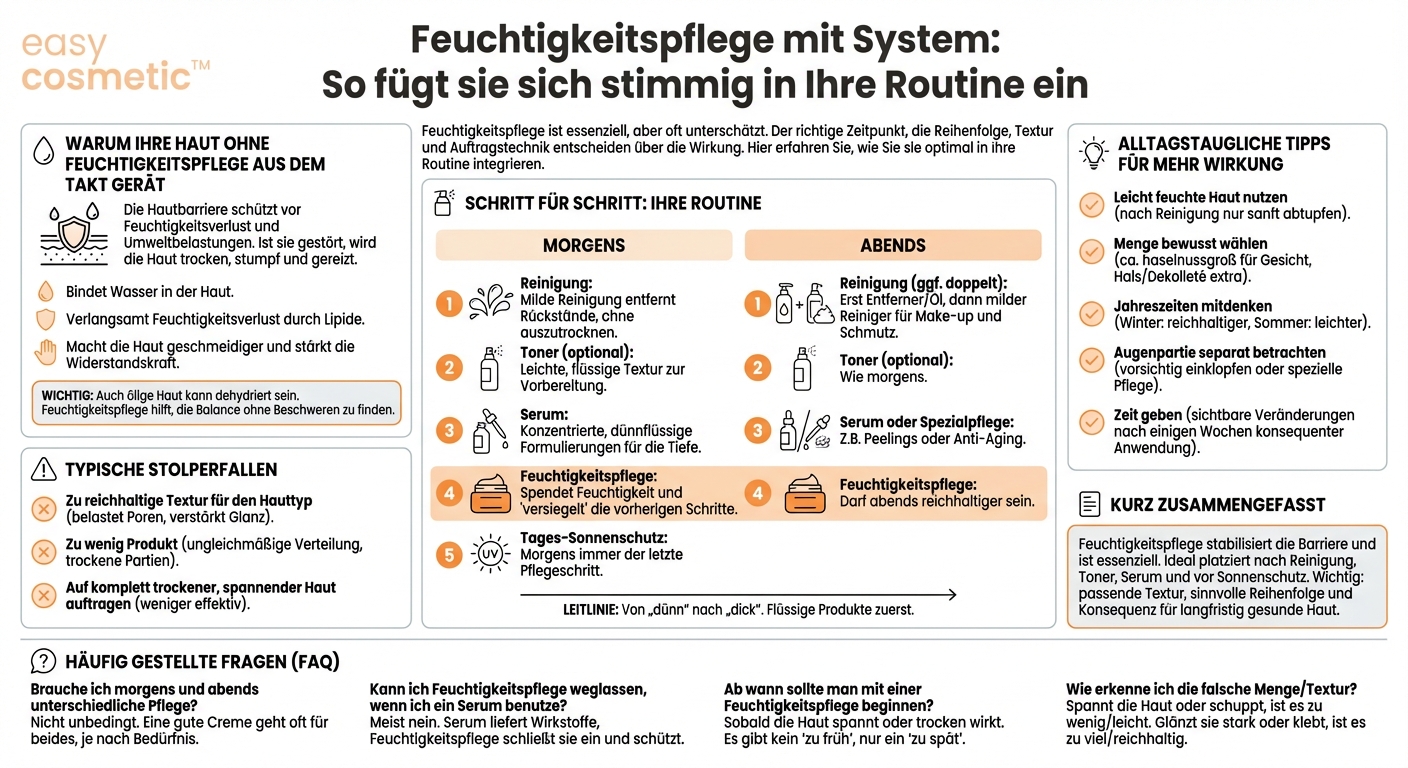 easy cosmetic™

Feuchtigkeitspflege mit System: So fügt sie sich stimmig in Ihre Routine ein

WARUM IHRE HAUT OHNE FEUCHTIGKEITSPFLEGE AUS DEM TAKT GERÄT

Die Hautbarriere schützt vor Feuchtigkeitsverlust und Umweltbelastungen. Ist sie gestört, wird die Haut trocken, stumpf und gereizt.

Bindet Wasser in der Haut.

Verlangsamt Feuchtigkeitsverlust durch Lipide.

Macht die Haut geschmeidiger und stärkt die Widerstandskraft.

WICHTIG: Auch ölige Haut kann dehydriert sein. Feuchtigkeitspflege hilft, die Balance ohne Beschweren zu finden.

TYPISCHE STOLPERFALLEN

Zu reichhaltige Textur für den Hauttyp (belastet Poren, verstärkt Glanz).

Zu wenig Produkt (ungleichmäßige Verteilung, trockene Partien).

Auf komplett trockener, spannender Haut auftragen (weniger effektiv).

Feuchtigkeitspflege ist essenziell, aber oft unterschätzt. Der richtige Zeitpunkt, die Reihenfolge, Textur und Auftragstechnik entscheiden über die Wirkung. Hier erfahren Sie, wie Sie sie optimal in ihre Routine integrieren.

SCHRITT FÜR SCHRITT: IHRE ROUTINE

MORGENS

1 Reinigung: Milde Reinigung entfernt Rückstände, ohne auszutrocknen.

2 Toner (optional): Leichte, flüssige Textur zur Vorbereitung.

3 Serum: Konzentrierte, dünnflüssige Formulierungen für die Tiefe.

4 Feuchtigkeitspflege: Spendet Feuchtigkeit und 'versiegelt' die vorherigen Schritte.

5 UV Tages-Sonnenschutz: Morgens immer der letzte Pflegeschritt.

ABENDS

1 Reinigung (ggf. doppelt): Erst Entferner/Öl, dann milder Reiniger für Make-up und Schmutz.

2 Toner (optional): Wie morgens.

3 Serum oder Spezialpflege: Z.B. Peelings oder Anti-Aging.

4 Feuchtigkeitspflege: Darf abends reichhaltiger sein.

LEITLINIE: Von „dünn" nach „dick". Flüssige Produkte zuerst.

ALLTAGSTAUGLICHE TIPPS FÜR MEHR WIRKUNG

Leicht feuchte Haut nutzen (nach Reinigung nur sanft abtupfen).

Menge bewusst wählen (ca. haselnussgroß für Gesicht, Hals/Dekolleté extra).

Jahreszeiten mitdenken (Winter: reichhaltiger, Sommer: leichter).

Augenpartie separat betrachten (vorsichtig einklopfen oder spezielle Pflege).

Zeit geben (sichtbare Veränderungen nach einigen Wochen konsequenter Anwendung).

KURZ ZUSAMMENGEFASST

Feuchtigkeitspflege stabilisiert die Barriere und ist essenziell. Ideal platziert nach Reinigung, Toner, Serum und vor Sonnenschutz. Wichtig: passende Textur, sinnvolle Reihenfolge und Konsequenz für langfristig gesunde Haut.

HÄUFIG GESTELLTE FRAGEN (FAQ)

Brauche ich morgens und abends unterschiedliche Pflege?
Nicht unbedingt. Eine gute Creme geht oft für beides, je nach Bedürfnis.

Kann ich Feuchtigkeitspflege weglassen, wenn ich ein Serum benutze?
Meist nein. Serum liefert Wirkstoffe, Feuchtigkeitspflege schließt sie ein und schützt.

Ab wann sollte man mit einer Feuchtigkeitspflege beginnen?
Sobald die Haut spannt oder trocken wirkt. Es gibt kein 'zu früh', nur ein 'zu spät'.

Wie erkenne ich die falsche Menge/Textur?
Spannt die Haut oder schuppt, ist es zu wenig/leicht. Glänzt sie stark oder klebt, ist es zu viel/reichhaltig.