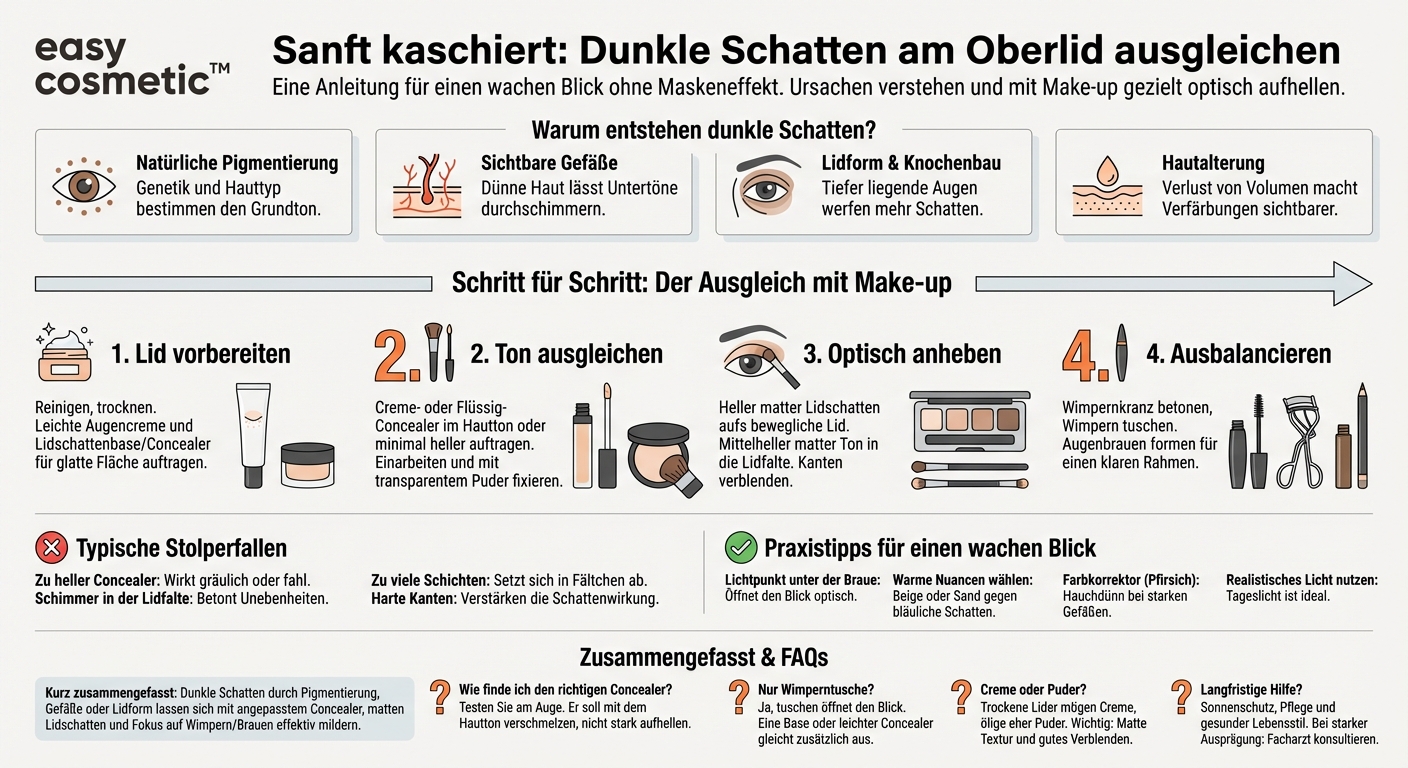 easy cosmetic™

Sanft kaschiert: Dunkle Schatten am Oberlid ausgleichen

Eine Anleitung für einen wachen Blick ohne Maskeneffekt. Ursachen verstehen und mit Make-up gezielt optisch aufhellen.

Warum entstehen dunkle Schatten?

Natürliche Pigmentierung
Genetik und Hauttyp bestimmen den Grundton.

Sichtbare Gefäße
Dünne Haut lässt Untertöne durchschimmern.

Lidform & Knochenbau
Tiefer liegende Augen werfen mehr Schatten.

Hautalterung
Verlust von Volumen macht Verfärbungen sichtbarer.

Schritt für Schritt: Der Ausgleich mit Make-up

1. Lid vorbereiten
Reinigen, trocknen. Leichte Augencreme und Lidschattenbase/Concealer für glatte Fläche auftragen.

2. 2. Ton ausgleichen
Creme- oder Flüssig-Concealer im Hautton oder minimal heller auftragen. Einarbeiten und mit transparentem Puder fixieren.

3. Optisch anheben
Heller matter Lidschatten aufs bewegliche Lid. Mittelheller matter Ton in die Lidfalte. Kanten verblenden.

4. 4. Ausbalancieren
Wimpernkranz betonen, Wimpern tuschen. Augenbrauen formen für einen klaren Rahmen.

Typische Stolperfallen

Zu heller Concealer: Wirkt gräulich oder fahl.
Schimmer in der Lidfalte: Betont Unebenheiten.
Zu viele Schichten: Setzt sich in Fältchen ab.
Harte Kanten: Verstärken die Schattenwirkung.

Praxistipps für einen wachen Blick

Lichtpunkt unter der Braue: Öffnet den Blick optisch.
Warme Nuancen wählen: Beige oder Sand gegen bläuliche Schatten.
Farbkorrektor (Pfirsich): Hauchdünn bei starken Gefäßen.
Realistisches Licht nutzen: Tageslicht ist ideal.

Zusammengefasst & FAQs

Kurz zusammengefasst: Dunkle Schatten durch Pigmentierung, Gefäße oder Lidform lassen sich mit angepasstem Concealer, matten Lidschatten und Fokus auf Wimpern/Brauen effektiv mildern.

Wie finde ich den richtigen Concealer?
Testen Sie am Auge. Er soll mit dem Hautton verschmelzen, nicht stark aufhellen.

Nur Wimperntusche?
Ja, tuschen öffnet den Blick. Eine Base oder leichter Concealer gleicht zusätzlich aus.

Creme oder Puder?
Trockene Lider mögen Creme, ölige eher Puder. Wichtig: Matte Textur und gutes Verblenden.

Langfristige Hilfe?
Sonnenschutz, Pflege und gesunder Lebensstil. Bei starker Ausprägung: Facharzt konsultieren.