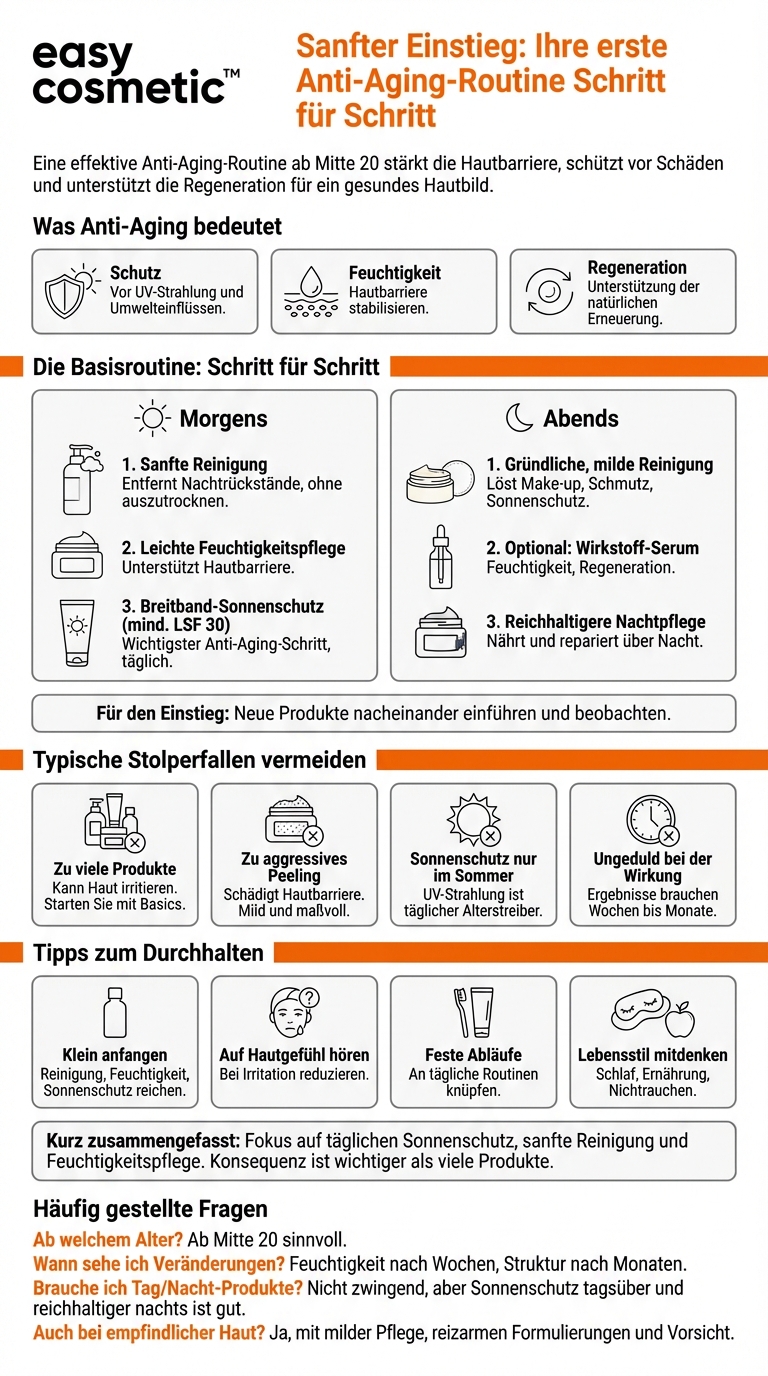 easy cosmetic™

Sanfter Einstieg: Ihre erste Anti-Aging-Routine Schritt für Schritt

Eine effektive Anti-Aging-Routine ab Mitte 20 stärkt die Hautbarriere, schützt vor Schäden und unterstützt die Regeneration für ein gesundes Hautbild.

Was Anti-Aging bedeutet

Schutz
Vor UV-Strahlung und Umwelteinflüssen.

Feuchtigkeit
Hautbarriere stabilisieren.

Regeneration
Unterstützung der natürlichen Erneuerung.

Die Basisroutine: Schritt für Schritt

Morgens

1. Sanfte Reinigung
Entfernt Nachtrückstände, ohne auszutrocknen.

2. Leichte Feuchtigkeitspflege
Unterstützt Hautbarriere.

3. Breitband-Sonnenschutz (mind. LSF 30)
Wichtigster Anti-Aging-Schritt, täglich.

Abends

1. Gründliche, milde Reinigung
Löst Make-up, Schmutz, Sonnenschutz.

2. Optional: Wirkstoff-Serum
Feuchtigkeit, Regeneration.

3. Reichhaltigere Nachtpflege
Nährt und repariert über Nacht.

Für den Einstieg: Neue Produkte nacheinander einführen und beobachten.

Typische Stolperfallen vermeiden

Zu viele Produkte
Kann Haut irritieren. Starten Sie mit Basics.

Zu aggressives Peeling
Schädigt Hautbarriere. Miid und maßvoll.

Sonnenschutz nur im Sommer
UV-Strahlung ist täglicher Alterstreiber.

Ungeduld bei der Wirkung
Ergebnisse brauchen Wochen bis Monate.

Tipps zum Durchhalten

Klein anfangen
Reinigung, Feuchtigkeit, Sonnenschutz reichen.

Auf Hautgefühl hören
Bei Irritation reduzieren.

Feste Abläufe
An tägliche Routinen knüpfen.

Lebensstil mitdenken
Schlaf, Ernährung, Nichtrauchen.

Kurz zusammengefasst: Fokus auf täglichen Sonnenschutz, sanfte Reinigung und Feuchtigkeitspflege. Konsequenz ist wichtiger als viele Produkte.

Häufig gestellte Fragen

Ab welchem Alter? Ab Mitte 20 sinnvoll.
Wann sehe ich Veränderungen? Feuchtigkeit nach Wochen, Struktur nach Monaten.
Brauche ich Tag/Nacht-Produkte? Nicht zwingend, aber Sonnenschutz tagsüber und reichhaltiger nachts ist gut.
Auch bei empfindlicher Haut? Ja, mit milder Pflege, reizarmen Formulierungen und Vorsicht.