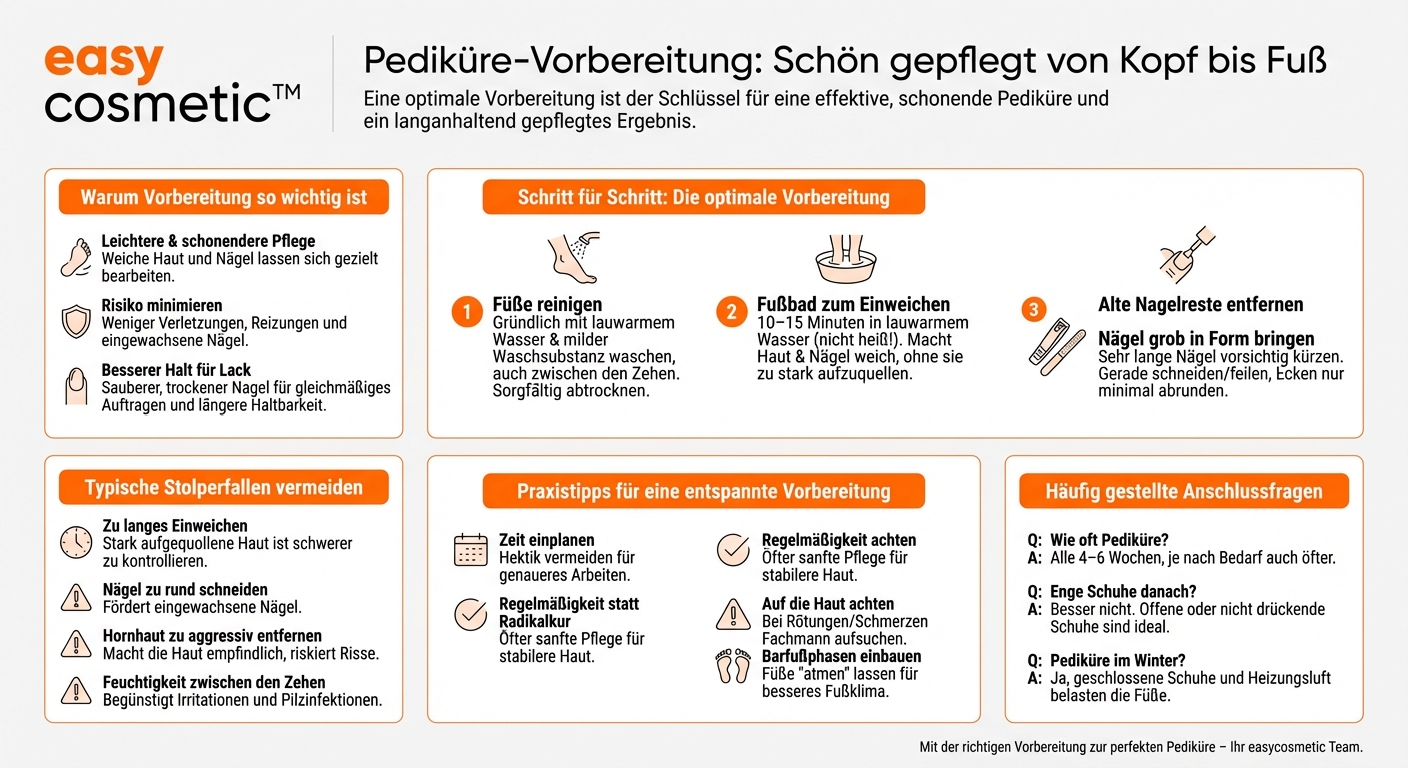 easy cosmetic™

Pediküre-Vorbereitung: Schön gepflegt von Kopf bis Fuß

Eine optimale Vorbereitung ist der Schlüssel für eine effektive, schonende Pediküre und ein langanhaltend gepflegtes Ergebnis.

Warum Vorbereitung so wichtig ist

Leichtere & schonendere Pflege
Weiche Haut und Nägel lassen sich gezielt bearbeiten.

Risiko minimieren
Weniger Verletzungen, Reizungen und eingewachsene Nägel.

Besserer Halt für Lack
Sauberer, trockener Nagel für gleichmäßiges Auftragen und längere Haltbarkeit.

Schritt für Schritt: Die optimale Vorbereitung

1 Füße reinigen
Gründlich mit lauwarmem Wasser & milder Waschsubstanz waschen, auch zwischen den Zehen. Sorgfältig abtrocknen.

2 Fußbad zum Einweichen
10–15 Minuten in lauwarmem Wasser (nicht heiß!). Macht Haut & Nägel weich, ohne sie zu stark aufzuquellen.

3 Alte Nagelreste entfernen

Nägel grob in Form bringen
Sehr lange Nägel vorsichtig kürzen. Gerade schneiden/feilen, Ecken nur minimal abrunden.

Typische Stolperfallen vermeiden

Zu langes Einweichen
Stark aufgequollene Haut ist schwerer zu kontrollieren.

Nägel zu rund schneiden
Fördert eingewachsene Nägel.

Hornhaut zu aggressiv entfernen
Macht die Haut empfindlich, riskiert Risse.

Feuchtigkeit zwischen den Zehen
Begünstigt Irritationen und Pilzinfektionen.

Praxistipps für eine entspannte Vorbereitung

Zeit einplanen
Hektik vermeiden für genaueres Arbeiten.

Regelmäßigkeit statt Radikalkur
Öfter sanfte Pflege für stabilere Haut.

Regelmäßigkeit achten
Öfter sanfte Pflege für stabilere Haut.

Auf die Haut achten
Bei Rötungen/Schmerzen Fachmann aufsuchen.

Barfußphasen einbauen
Füße "atmen" lassen für besseres Fußklima.

Häufig gestellte Anschlussfragen

Q: Wie oft Pediküre?
A: Alle 4–6 Wochen, je nach Bedarf auch öfter.

Q: Enge Schuhe danach?
A: Besser nicht. Offene oder nicht drückende Schuhe sind ideal.

Q: Pediküre im Winter?
A: Ja, geschlossene Schuhe und Heizungsluft belasten die Füße.

Mit der richtigen Vorbereitung zur perfekten Pediküre – Ihr easycosmetic Team.