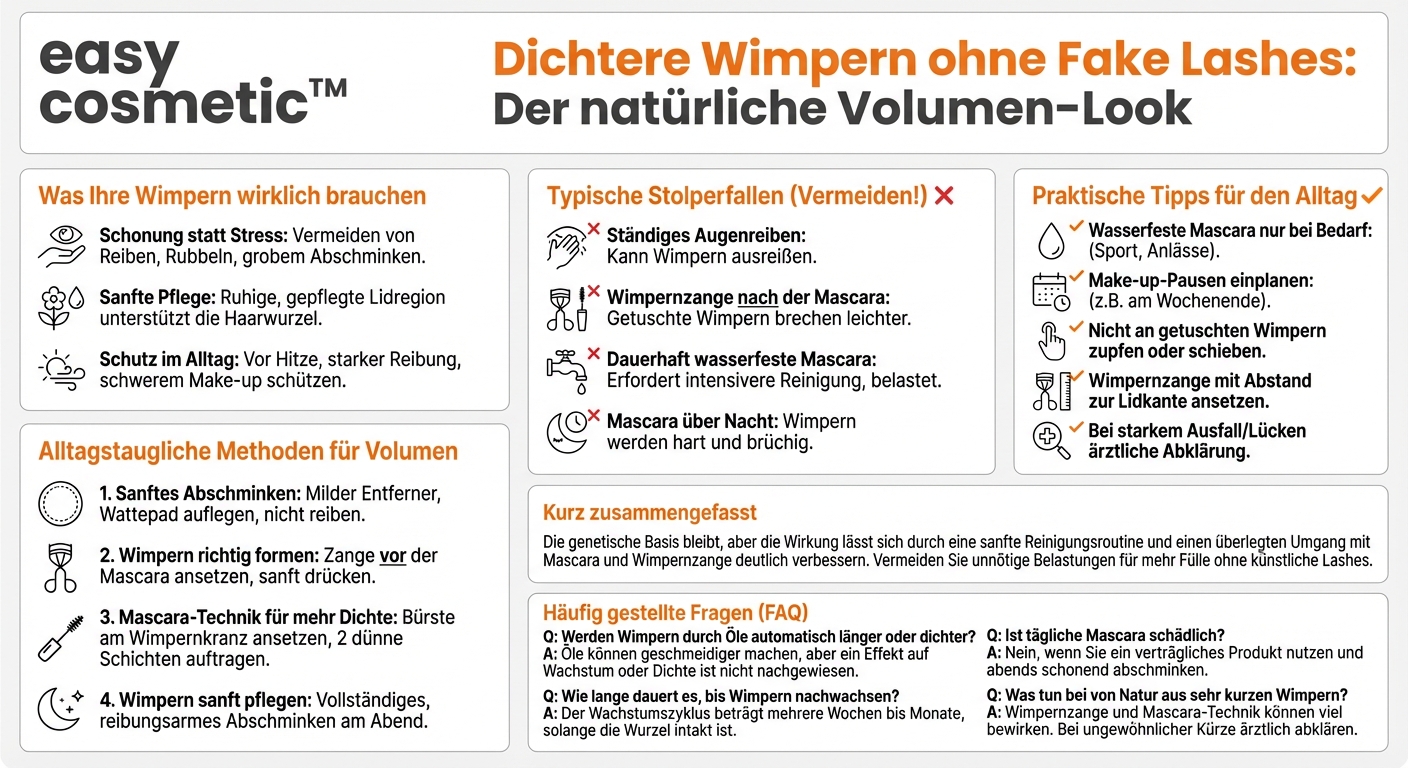 easy cosmetic™

Dichtere Wimpern ohne Fake Lashes: Der natürliche Volumen-Look

Was Ihre Wimpern wirklich brauchen

Schonung statt Stress: Vermeiden von Reiben, Rubbeln, grobem Abschminken.

Sanfte Pflege: Ruhige, gepflegte Lidregion unterstützt die Haarwurzel.

Schutz im Alltag: Vor Hitze, starker Reibung, schwerem Make-up schützen.

Alltagstaugliche Methoden für Volumen

1. Sanftes Abschminken: Milder Entferner, Wattepad auflegen, nicht reiben.

2. Wimpern richtig formen: Zange vor der Mascara ansetzen, sanft drücken.

3. Mascara-Technik für mehr Dichte: Bürste am Wimpernkranz ansetzen, 2 dünne Schichten auftragen.

4. Wimpern sanft pflegen: Vollständiges, reibungsarmes Abschminken am Abend.

Typische Stolperfallen (Vermeiden!) ✕

Ständiges Augenreiben: Kann Wimpern ausreißen.

Wimpernzange nach der Mascara: Getuschte Wimpern brechen leichter.

Dauerhaft wasserfeste Mascara: Erfordert intensivere Reinigung, belastet.

Mascara über Nacht: Wimpern werden hart und brüchig.

Praktische Tipps für den Alltag ✓

Wasserfeste Mascara nur bei Bedarf: (Sport, Anlässe).

Make-up-Pausen einplanen: (z.B. am Wochenende).

Nicht an getuschten Wimpern zupfen oder schieben.

Wimpernzange mit Abstand zur Lidkante ansetzen.

Bei starkem Ausfall/Lücken ärztliche Abklärung.

Kurz zusammengefasst

Die genetische Basis bleibt, aber die Wirkung lässt sich durch eine sanfte Reinigungsroutine und einen überlegten Umgang mit Mascara und Wimpernzange deutlich verbessern. Vermeiden Sie unnötige Belastungen für mehr Fülle ohne künstliche Lashes.

Häufig gestellte Fragen (FAQ)

Q: Werden Wimpern durch Öle automatisch länger oder dichter?
A: Öle können geschmeidiger machen, aber ein Effekt auf Wachstum oder Dichte ist nicht nachgewiesen.

Q: Wie lange dauert es, bis Wimpern nachwachsen?
A: Der Wachstumszyklus beträgt mehrere Wochen bis Monate, solange die Wurzel intakt ist.

Q: Ist tägliche Mascara schädlich?
A: Nein, wenn Sie ein verträgliches Produkt nutzen und abends schonend abschminken.

Q: Was tun bei von Natur aus sehr kurzen Wimpern?
A: Wimpernzange und Mascara-Technik können viel bewirken. Bei ungewöhnlicher Kürze ärztlich abklären.