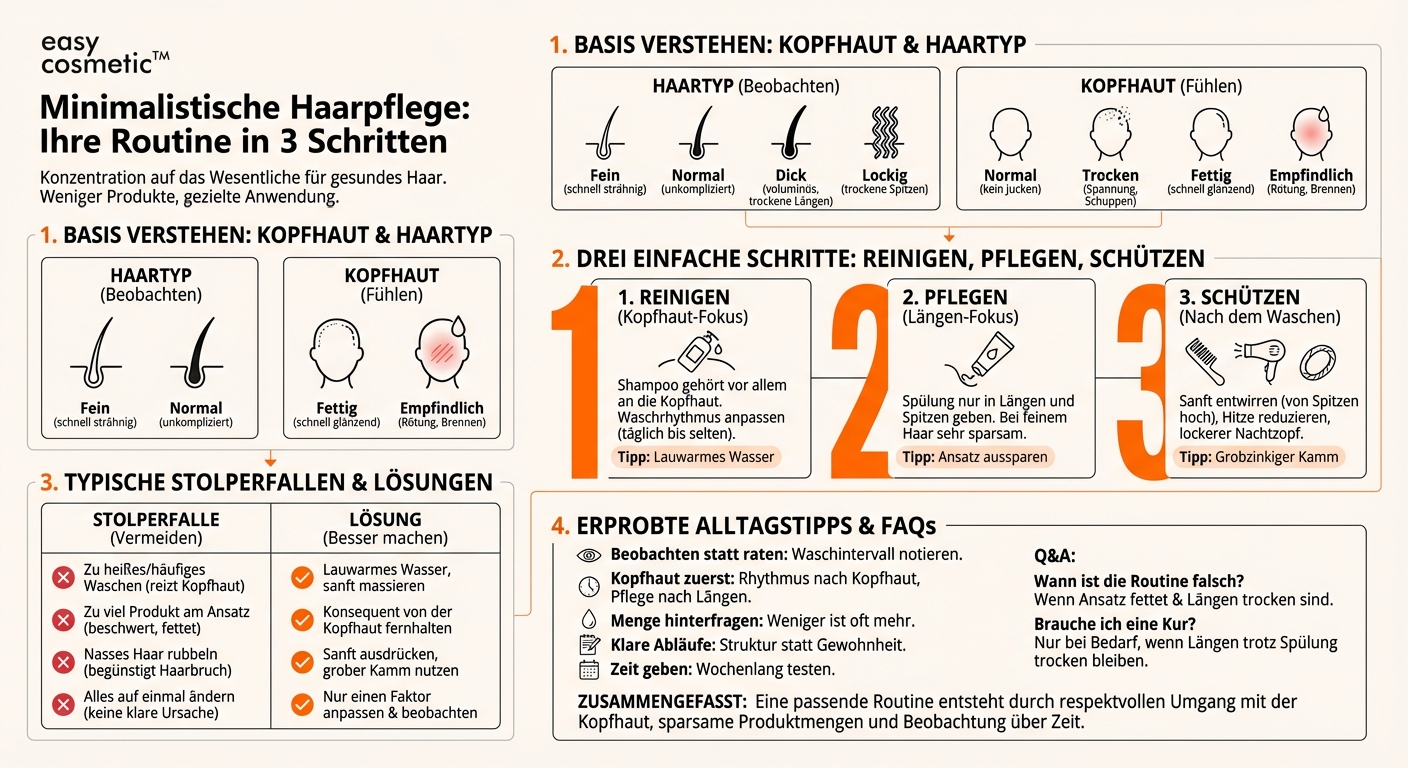 easy cosmetic™

Minimalistische Haarpflege: Ihre Routine in 3 Schritten

Konzentration auf das Wesentliche für gesundes Haar. Weniger Produkte, gezielte Anwendung.

1. BASIS VERSTEHEN: KOPFHAUT & HAARTYP

HAARTYP (Beobachten)

Fein (schnell strähnig)
Normal (unkompliziert)

KOPFHAUT (Fühlen)

Fettig (schnell glänzend)
Empfindlich (Rötung, Brennen)

3. TYPISCHE STOLPERFALLEN & LÖSUNGEN

| STOLPERFALLE (Vermeiden) | LÖSUNG (Besser machen) |
|---|---|
| Zu heißes/häufiges Waschen (reizt Kopfhaut) | Lauwarmes Wasser, sanft massieren |
| Zu viel Produkt am Ansatz (beschwert, fettet) | Konsequent von der Kopfhaut fernhalten |
| Nasses Haar rubbeln (begünstigt Haarbruch) | Sanft ausdrücken, grober Kamm nutzen |
| Alles auf einmal ändern (keine klare Ursache) | Nur einen Faktor anpassen & beobachten |

1. BASIS VERSTEHEN: KOPFHAUT & HAARTYP

HAARTYP (Beobachten)

Fein (schnell strähnig)
Normal (unkompliziert)
Dick (voluminös, trockene Längen)
Lockig (trockene Spitzen)

KOPFHAUT (Fühlen)

Normal (kein jucken)
Trocken (Spannung, Schuppen)
Fettig (schnell glänzend)
Empfindlich (Rötung, Brennen)

2. DREI EINFACHE SCHRITTE: REINIGEN, PFLEGEN, SCHÜTZEN

1
1. REINIGEN (Kopfhaut-Fokus)
Shampoo gehört vor allem an die Kopfhaut. Waschrhythmus anpassen (täglich bis selten).
Tipp: Lauwarmes Wasser

2
2. PFLEGEN (Längen-Fokus)
Spülung nur in Längen und Spitzen geben. Bei feinem Haar sehr sparsam.
Tipp: Ansatz aussparen

3
3. SCHÜTZEN (Nach dem Waschen)
Sanft entwirren (von Spitzen hoch), Hitze reduzieren, lockerer Nachtzopf.
Tipp: Grobzinkiger Kamm

4. ERPROBTE ALLTAGSTIPPS & FAQs

Beobachten statt raten: Waschintervall notieren.
Kopfhaut zuerst: Rhythmus nach Kopfhaut, Pflege nach Längen.
Menge hinterfragen: Weniger ist oft mehr.
Klare Abläufe: Struktur statt Gewohnheit.
Zeit geben: Wochenlang testen.

Q&A:
Wann ist die Routine falsch?
Wenn Ansatz fettet & Längen trocken sind.
Brauche ich eine Kur?
Nur bei Bedarf, wenn Längen trotz Spülung trocken bleiben.

ZUSAMMENGEFASST: Eine passende Routine entsteht durch respektvollen Umgang mit der Kopfhaut, sparsame Produktmengen und Beobachtung über Zeit.