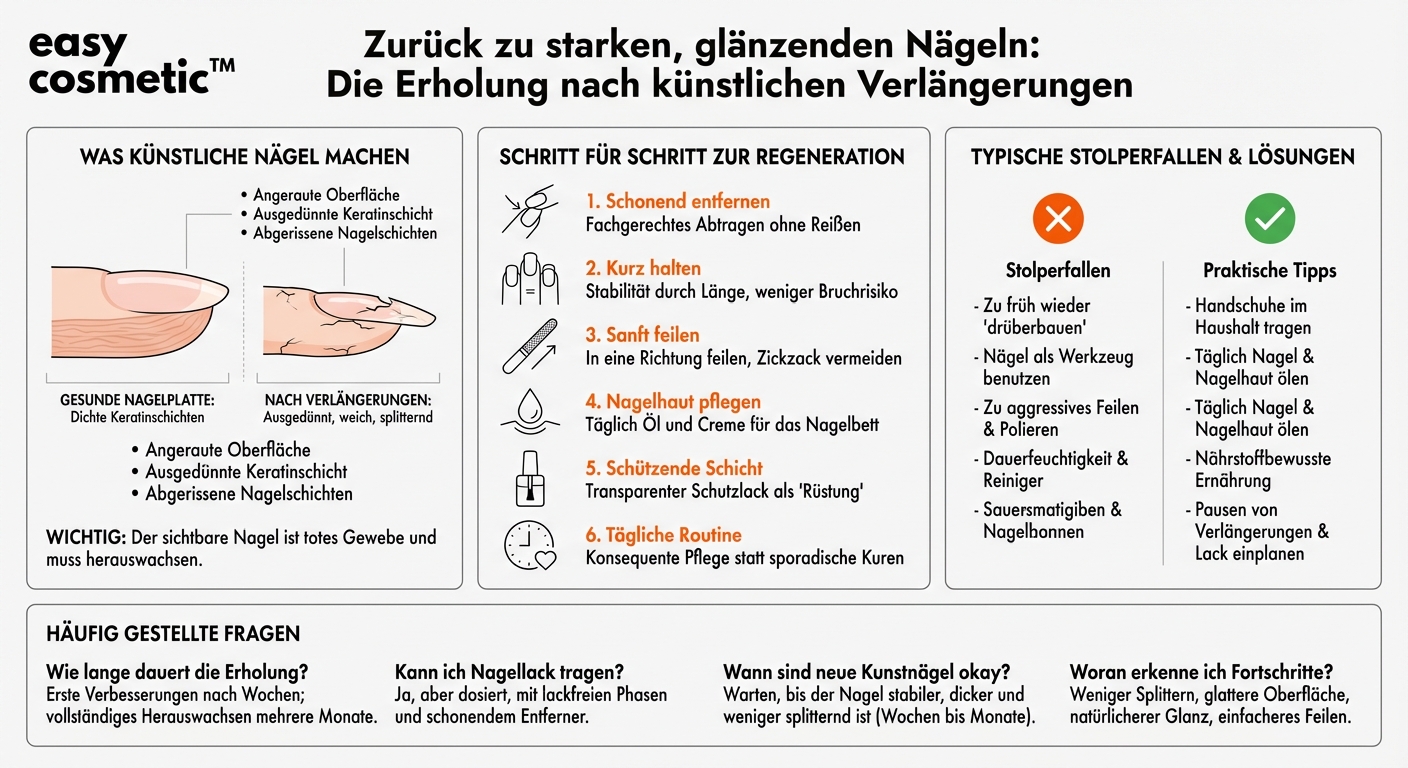 easy cosmetic™

Zurück zu starken, glänzenden Nägeln: Die Erholung nach künstlichen Verlängerungen

WAS KÜNSTLICHE NÄGEL MACHEN

• Angeraute Oberfläche
• Ausgedünnte Keratinschicht
• Abgerissene Nagelschichten

GESUNDE NAGELPLATTE: Dichte Keratinschichten

NACH VERLÄNGERUNGEN: Ausgedünnt, weich, splitternd

• Angeraute Oberfläche
• Ausgedünnte Keratinschicht
• Abgerissene Nagelschichten

WICHTIG: Der sichtbare Nagel ist totes Gewebe und muss herauswachsen.

SCHRITT FÜR SCHRITT ZUR REGENERATION

1. Schonend entfernen
Fachgerechtes Abtragen ohne Reißen

2. Kurz halten
Stabilität durch Länge, weniger Bruchrisiko

3. Sanft feilen
In eine Richtung feilen, Zickzack vermeiden

4. Nagelhaut pflegen
Täglich Öl und Creme für das Nagelbett

5. Schützende Schicht
Transparenter Schutzlack als 'Rüstung'

6. Tägliche Routine
Konsequente Pflege statt sporadische Kuren

TYPISCHE STOLPERFALLEN & LÖSUNGEN

Stolperfallen
- Zu früh wieder 'drüberbauen'
- Nägel als Werkzeug benutzen
- Zu aggressives Feilen & Polieren
- Dauerfeuchtigkeit & Reiniger
- Sauersmatigiben & Nagelbonnen

Praktische Tipps
- Handschuhe im Haushalt tragen
- Täglich Nagel & Nagelhaut ölen
- Täglich Nagel & Nagelhaut ölen
- Nährstoffbewusste Ernährung
- Pausen von Verlängerungen & Lack einplanen

HÄUFIG GESTELLTE FRAGEN

Wie lange dauert die Erholung?
Erste Verbesserungen nach Wochen; vollständiges Herauswachsen mehrere Monate.

Kann ich Nagellack tragen?
Ja, aber dosiert, mit lackfreien Phasen und schonendem Entferner.

Wann sind neue Kunstnägel okay?
Warten, bis der Nagel stabiler, dicker und weniger splitternd ist (Wochen bis Monate).

Woran erkenne ich Fortschritte?
Weniger Splittern, glattere Oberfläche, natürlicherer Glanz, einfacheres Feilen.