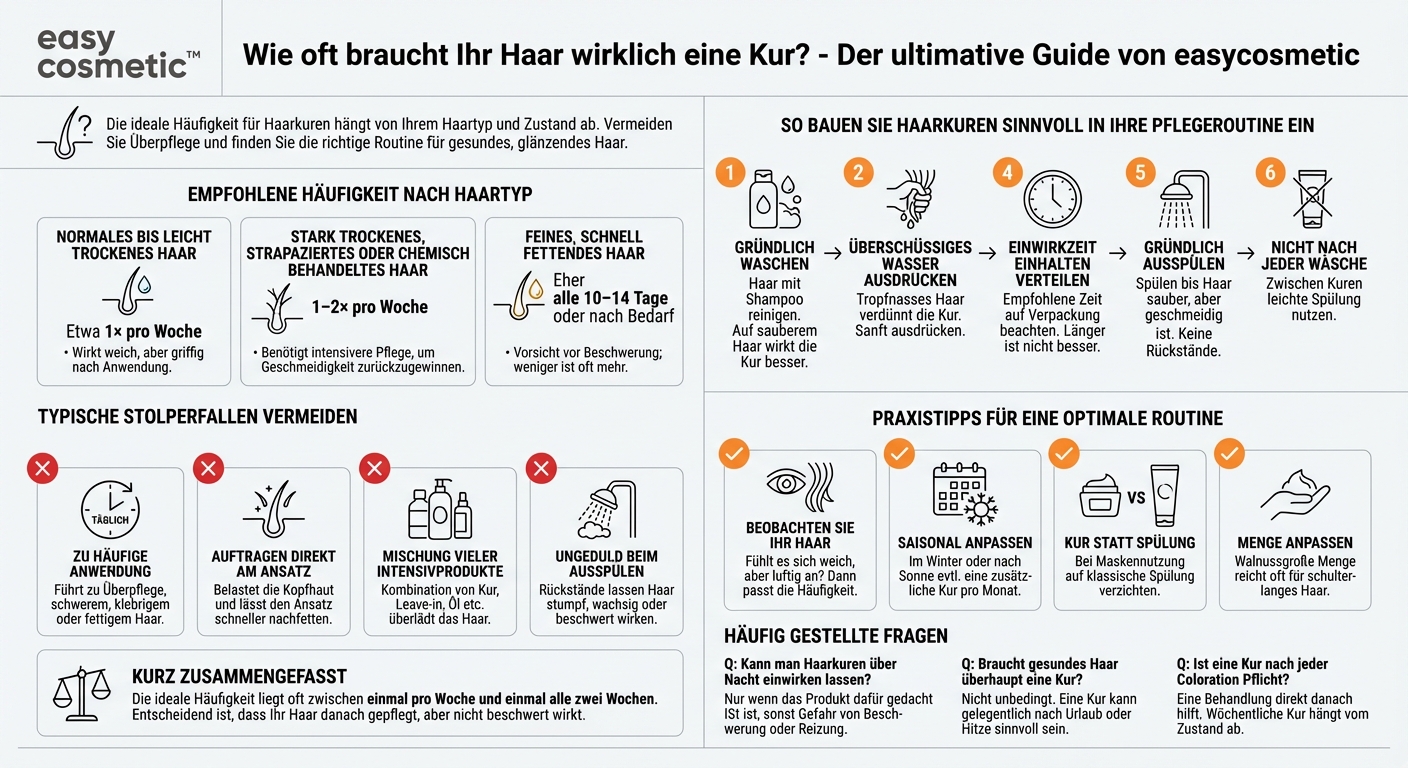 easy cosmetic™

Wie oft braucht Ihr Haar wirklich eine Kur? - Der ultimative Guide von easycosmetic

Die ideale Häufigkeit für Haarkuren hängt von Ihrem Haartyp und Zustand ab. Vermeiden Sie Überpflege und finden Sie die richtige Routine für gesundes, glänzendes Haar.

EMPFOHLENE HÄUFIGKEIT NACH HAARTYP

NORMALES BIS LEICHT TROCKENES HAAR
Etwa 1× pro Woche
• Wirkt weich, aber griffig nach Anwendung.

STARK TROCKENES, STRAPAZIERTES ODER CHEMISCH BEHANDELTES HAAR
1–2× pro Woche
• Benötigt intensivere Pflege, um Geschmeidigkeit zurückzugewinnen.

FEINES, SCHNELL FETTENDES HAAR
Eher alle 10–14 Tage oder nach Bedarf
• Vorsicht vor Beschwerung; weniger ist oft mehr.

TYPISCHE STOLPERFALLEN VERMEIDEN

TÄGLICH
ZU HÄUFIGE ANWENDUNG
Führt zu Überpflege, schwerem, klebrigem oder fettigem Haar.

AUFTRAGEN DIREKT AM ANSATZ
Belastet die Kopfhaut und lässt den Ansatz schneller nachfetten.

MISCHUNG VIELER INTENSIVPRODUKTE
Kombination von Kur, Leave-in, Öl etc. überlädt das Haar.

UNGEDULD BEIM AUSSPÜLEN
Rückstände lassen Haar stumpf, wachsig oder beschwert wirken.

KURZ ZUSAMMENGEFASST
Die ideale Häufigkeit liegt oft zwischen einmal pro Woche und einmal alle zwei Wochen. Entscheidend ist, dass Ihr Haar danach gepflegt, aber nicht beschwert wirkt.

SO BAUEN SIE HAARKUREN SINNVOLL IN IHRE PFLEGEROUTINE EIN

1
GRÜNDLICH WASCHEN
Haar mit Shampoo reinigen. Auf sauberem Haar wirkt die Kur besser.

2
ÜBERSCHÜSSIGES WASSER AUSDRÜCKEN
Tropfnasses Haar verdünnt die Kur. Sanft ausdrücken.

4
EINWIRKZEIT EINHALTEN VERTEILEN
Empfohlene Zeit auf Verpackung beachten. Länger ist nicht besser.

5
GRÜNDLICH AUSSPÜLEN
Spülen bis Haar sauber, aber geschmeidig ist. Keine Rückstände.

6
NICHT NACH JEDER WÄSCHE
Zwischen Kuren leichte Spülung nutzen.

PRAXISTIPPS FÜR EINE OPTIMALE ROUTINE

BEOBACHTEN SIE IHR HAAR
Fühlt es sich weich, aber luftig an? Dann passt die Häufigkeit.

SAISONAL ANPASSEN
Im Winter oder nach Sonne evtl. eine zusätzliche Kur pro Monat.

VS
KUR STATT SPÜLUNG
Bei Maskennutzung auf klassische Spülung verzichten.

MENGE ANPASSEN
Walnussgroße Menge reicht oft für schulterlanges Haar.

HÄUFIG GESTELLTE FRAGEN

Q: Kann man Haarkuren über Nacht einwirken lassen?
Nur wenn das Produkt dafür gedacht ISt ist, sonst Gefahr von Beschwerung oder Reizung.

Q: Braucht gesundes Haar überhaupt eine Kur?
Nicht unbedingt. Eine Kur kann gelegentlich nach Urlaub oder Hitze sinnvoll sein.

Q: Ist eine Kur nach jeder Coloration Pflicht?
Eine Behandlung direkt danach hilft. Wöchentliche Kur hängt vom Zustand ab.