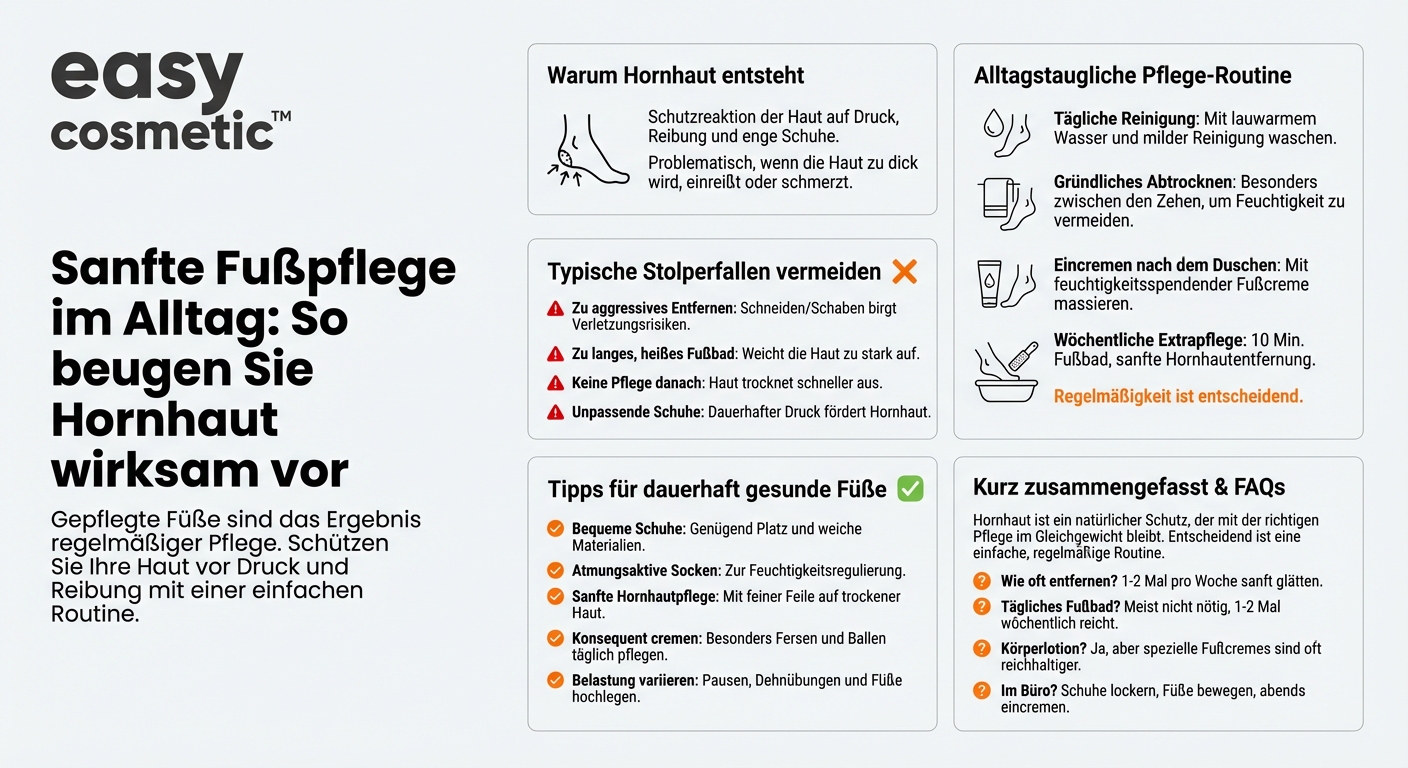 easy cosmetic™

Sanfte Fußpflege im Alltag: So beugen Sie Hornhaut wirksam vor

Gepflegte Füße sind das Ergebnis regelmäßiger Pflege. Schützen Sie Ihre Haut vor Druck und Reibung mit einer einfachen Routine.

Warum Hornhaut entsteht

Schutzreaktion der Haut auf Druck, Reibung und enge Schuhe.

Problematisch, wenn die Haut zu dick wird, einreißt oder schmerzt.

Typische Stolperfallen vermeiden

Zu aggressives Entfernen: Schneiden/Schaben birgt Verletzungsrisiken.

Zu langes, heißes Fußbad: Weicht die Haut zu stark auf.

Keine Pflege danach: Haut trocknet schneller aus.

Unpassende Schuhe: Dauerhafter Druck fördert Hornhaut.

Tipps für dauerhaft gesunde Füße

Bequeme Schuhe: Genügend Platz und weiche Materialien.

Atmungsaktive Socken: Zur Feuchtigkeitsregulierung.

Sanfte Hornhautpflege: Mit feiner Feile auf trockener Haut.

Konsequent cremen: Besonders Fersen und Ballen täglich pflegen.

Belastung variieren: Pausen, Dehnübungen und Füße hochlegen.

Alltagstaugliche Pflege-Routine

Tägliche Reinigung: Mit lauwarmem Wasser und milder Reinigung waschen.

Gründliches Abtrocknen: Besonders zwischen den Zehen, um Feuchtigkeit zu vermeiden.

Eincremen nach dem Duschen: Mit feuchtigkeitsspendender Fußcreme massieren.

Wöchentliche Extrapflege: 10 Min. Fußbad, sanfte Hornhautentfernung.

Regelmäßigkeit ist entscheidend.

Kurz zusammengefasst & FAQs

Hornhaut ist ein natürlicher Schutz, der mit der richtigen Pflege im Gleichgewicht bleibt. Entscheidend ist eine einfache, regelmäßige Routine.

Wie oft entfernen? 1-2 Mal pro Woche sanft glätten.

Tägliches Fußbad? Meist nicht nötig, 1-2 Mal wöchentlich reicht.

Körperlotion? Ja, aber spezielle Fußcremes sind oft reichhaltiger.

Im Büro? Schuhe lockern, Füße bewegen, abends eincremen.