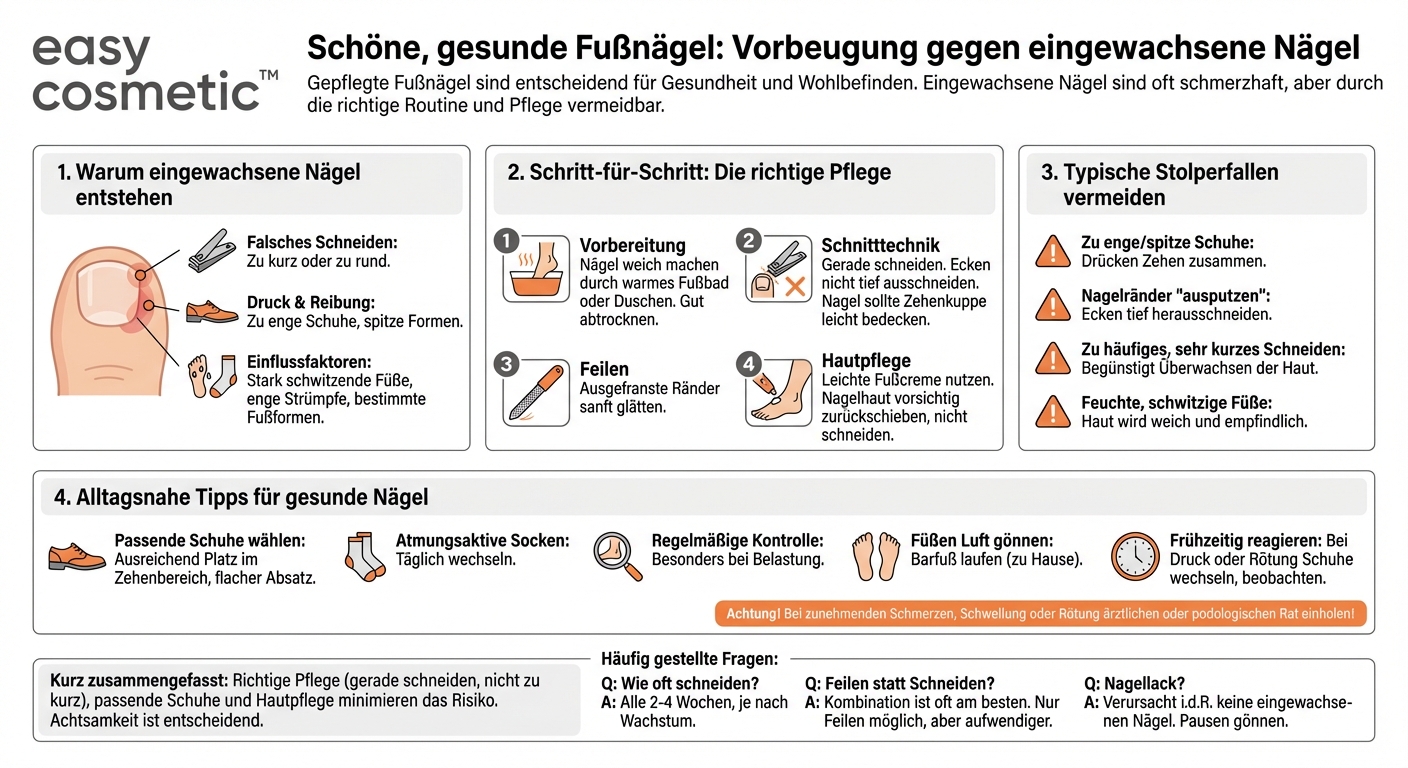 easy cosmetic™

Schöne, gesunde Fußnägel: Vorbeugung gegen eingewachsene Nägel

Gepflegte Fußnägel sind entscheidend für Gesundheit und Wohlbefinden. Eingewachsene Nägel sind oft schmerzhaft, aber durch die richtige Routine und Pflege vermeidbar.

1. Warum eingewachsene Nägel entstehen

Falsches Schneiden: Zu kurz oder zu rund.

Druck & Reibung: Zu enge Schuhe, spitze Formen.

Einflussfaktoren: Stark schwitzende Füße, enge Strümpfe, bestimmte Fußformen.

2. Schritt-für-Schritt: Die richtige Pflege

1 Vorbereitung
Nägel weich machen durch warmes Fußbad oder Duschen. Gut abtrocknen.

2 Schnitttechnik
Gerade schneiden. Ecken nicht tief ausschneiden. Nagel sollte Zehenkuppe leicht bedecken.

3 Feilen
Ausgefranste Ränder sanft glätten.

4 Hautpflege
Leichte Fußcreme nutzen. Nagelhaut vorsichtig zurückschieben, nicht schneiden.

3. Typische Stolperfallen vermeiden

Zu enge/spitze Schuhe: Drücken Zehen zusammen.

Nagelränder "ausputzen": Ecken tief herausschneiden.

Zu häufiges, sehr kurzes Schneiden: Begünstigt Überwachsen der Haut.

Feuchte, schwitzige Füße: Haut wird weich und empfindlich.

4. Alltagsnahe Tipps für gesunde Nägel

Passende Schuhe wählen: Ausreichend Platz im Zehenbereich, flacher Absatz.

Atmungsaktive Socken: Täglich wechseln.

Regelmäßige Kontrolle: Besonders bei Belastung.

Füßen Luft gönnen: Barfuß laufen (zu Hause).

Frühzeitig reagieren: Bei Druck oder Rötung Schuhe wechseln, beobachten.

Achtung! Bei zunehmenden Schmerzen, Schwellung oder Rötung ärztlichen oder podologischen Rat einholen!

Kurz zusammengefasst: Richtige Pflege (gerade schneiden, nicht zu kurz), passende Schuhe und Hautpflege minimieren das Risiko. Achtsamkeit ist entscheidend.

Häufig gestellte Fragen:

Q: Wie oft schneiden?
A: Alle 2-4 Wochen, je nach Wachstum.

Q: Feilen statt Schneiden?
A: Kombination ist oft am besten. Nur Feilen möglich, aber aufwendiger.

Q: Nagellack?
A: Verursacht i.d.R. keine eingewachsenen Nägel. Pausen gönnen.