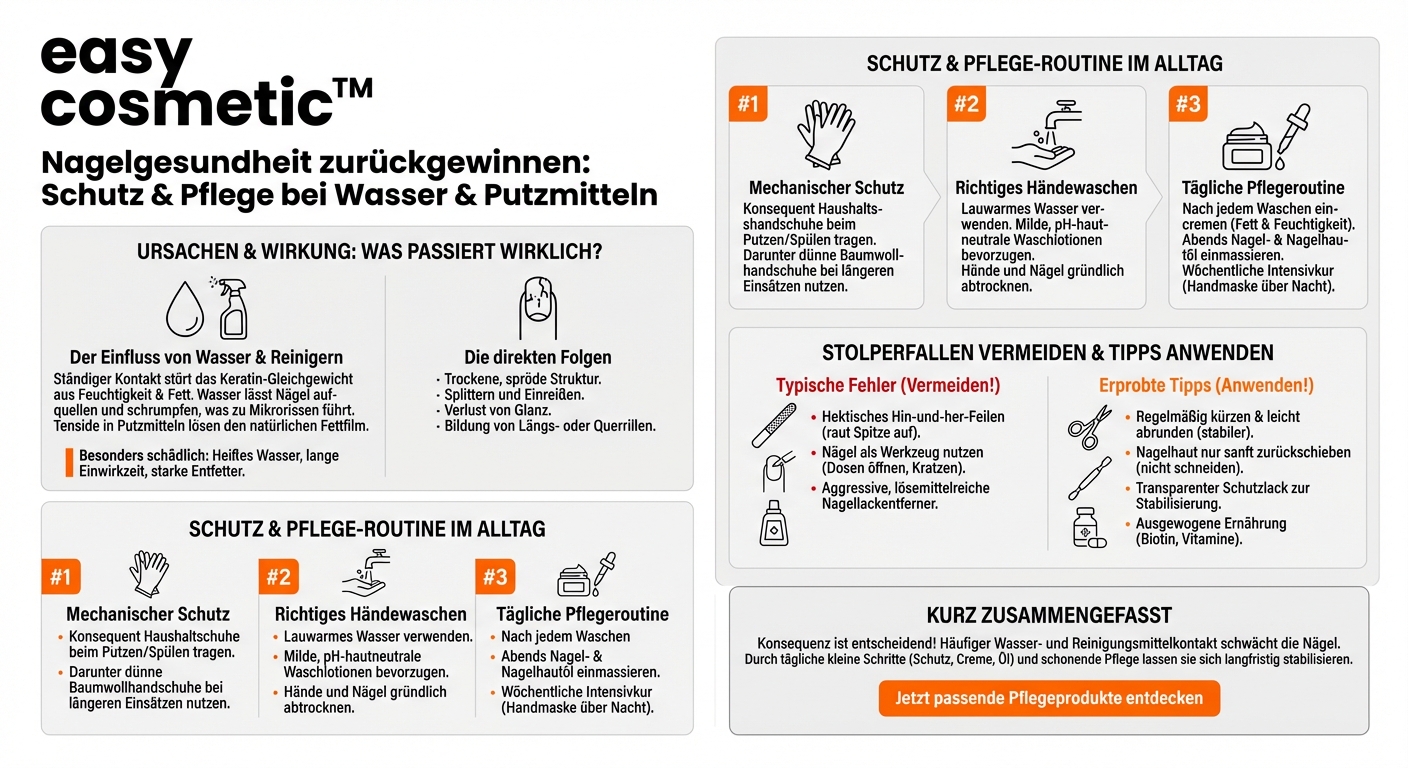 easy cosmetic™

Nagelgesundheit zurückgewinnen: Schutz & Pflege bei Wasser & Putzmitteln

URSACHEN & WIRKUNG: WAS PASSIERT WIRKLICH?

Der Einfluss von Wasser & Reinigern
Ständiger Kontakt stört das Keratin-Gleichgewicht aus Feuchtigkeit & Fett. Wasser lässt Nägel aufquellen und schrumpfen, was zu Mikrorissen führt. Tenside in Putzmitteln lösen den natürlichen Fettfilm.

Besonders schädlich: Heißes Wasser, lange Einwirkzeit, starke Entfetter.

Die direkten Folgen
· Trockene, spröde Struktur.
· Splittern und Einreißen.
· Verlust von Glanz.
· Bildung von Längs- oder Querrillen.

SCHUTZ & PFLEGE-ROUTINE IM ALLTAG

#1
Mechanischer Schutz
• Konsequent Haushaltschuhe beim Putzen/Spülen tragen.
• Darunter dünne Baumwollhandschuhe bei längeren Einsätzen nutzen.

#2
Richtiges Händewaschen
• Lauwarmes Wasser verwenden.
• Milde, pH-hautneutrale Waschlotionen bevorzugen.
• Hände und Nägel gründlich abtrocknen.

#3
Tägliche Pflegeroutine
• Nach jedem Waschen
• Abends Nagel- & Nagelhautöl einmassieren.
• Wöchentliche Intensivkur (Handmaske über Nacht).

SCHUTZ & PFLEGE-ROUTINE IM ALLTAG

#1
Mechanischer Schutz
Konsequent Haushaltshandschuhe beim Putzen/Spülen tragen. Darunter dünne Baumwollhandschuhe bei längeren Einsätzen nutzen.

#2
Richtiges Händewaschen
Lauwarmes Wasser verwenden. Milde, pH-hautneutrale Waschlotionen bevorzugen. Hände und Nägel gründlich abtrocknen.

#3
Tägliche Pflegeroutine
Nach jedem Waschen eincremen (Fett & Feuchtigkeit). Abends Nagel- & Nagelhautöl einmassieren. Wöchentliche Intensivkur (Handmaske über Nacht).

STOLPERFALLEN VERMEIDEN & TIPPS ANWENDEN

Typische Fehler (Vermeiden!)
• Hektisches Hin-und-her-Feilen (raut Spitze auf).
• Nägel als Werkzeug nutzen (Dosen öffnen, Kratzen).
• Aggressive, lösemittelreiche Nagellackentferner.

Erprobte Tipps (Anwenden!)
• Regelmäßig kürzen & leicht abrunden (stabiler).
• Nagelhaut nur sanft zurückschieben (nicht schneiden).
• Transparenter Schutzlack zur Stabilisierung.
• Ausgewogene Ernährung (Biotin, Vitamine).

KURZ ZUSAMMENGEFASST
Konsequenz ist entscheidend! Häufiger Wasser- und Reinigungsmittelkontakt schwächt die Nägel. Durch tägliche kleine Schritte (Schutz, Creme, Öl) und schonende Pflege lassen sie sich langfristig stabilisieren.

Jetzt passende Pflegeprodukte entdecken