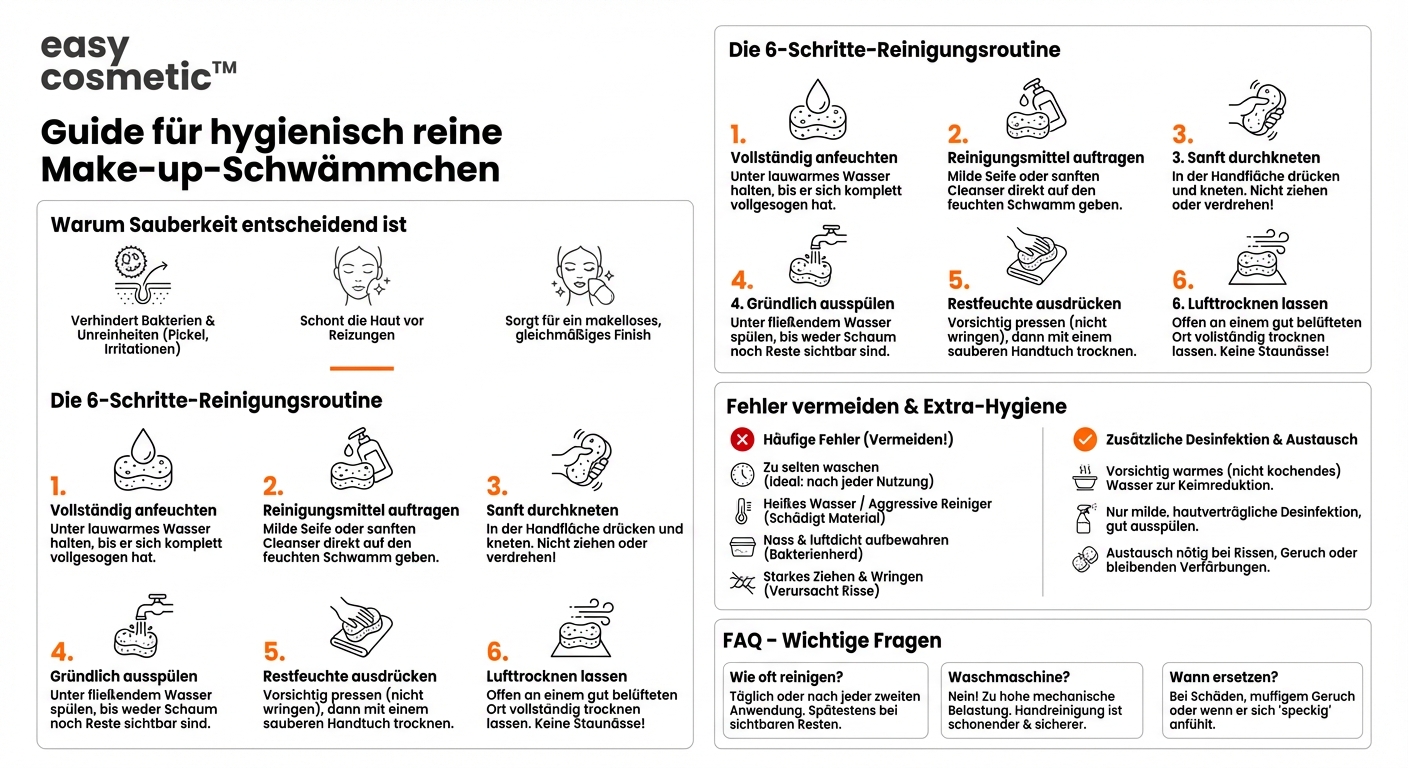 easy cosmetic™

Guide für hygienisch reine Make-up-Schwämmchen

Warum Sauberkeit entscheidend ist

Verhindert Bakterien & Unreinheiten (Pickel, Irritationen)

Schont die Haut vor Reizungen

Sorgt für ein makelloses, gleichmäßiges Finish

Die 6-Schritte-Reinigungsroutine

1. Vollständig anfeuchten
Unter lauwarmes Wasser halten, bis er sich komplett vollgesogen hat.

2. Reinigungsmittel auftragen
Milde Seife oder sanften Cleanser direkt auf den feuchten Schwamm geben.

3. Sanft durchkneten
In der Handfläche drücken und kneten. Nicht ziehen oder verdrehen!

4. Gründlich ausspülen
Unter fließendem Wasser spülen, bis weder Schaum noch Reste sichtbar sind.

5. Restfeuchte ausdrücken
Vorsichtig pressen (nicht wringen), dann mit einem sauberen Handtuch trocknen.

6. Lufttrocknen lassen
Offen an einem gut belüfteten Ort vollständig trocknen lassen. Keine Staunässe!

Die 6-Schritte-Reinigungsroutine

1. Vollständig anfeuchten
Unter lauwarmes Wasser halten, bis er sich komplett vollgesogen hat.

2. Reinigungsmittel auftragen
Milde Seife oder sanften Cleanser direkt auf den feuchten Schwamm geben.

3. 3. Sanft durchkneten
In der Handfläche drücken und kneten. Nicht ziehen oder verdrehen!

4. 4. Gründlich ausspülen
Unter fließendem Wasser spülen, bis weder Schaum noch Reste sichtbar sind.

5. Restfeuchte ausdrücken
Vorsichtig pressen (nicht wringen), dann mit einem sauberen Handtuch trocknen.

6. 6. Lufttrocknen lassen
Offen an einem gut belüfteten Ort vollständig trocknen lassen. Keine Staunässe!

Fehler vermeiden & Extra-Hygiene

Häufige Fehler (Vermeiden!)
Zu selten waschen (ideal: nach jeder Nutzung)
Heißes Wasser / Aggressive Reiniger (Schädigt Material)
Nass & luftdicht aufbewahren (Bakterienherd)
Starkes Ziehen & Wringen (Verursacht Risse)

Zusätzliche Desinfektion & Austausch
Vorsichtig warmes (nicht kochendes) Wasser zur Keimreduktion.
Nur milde, hautverträgliche Desinfektion, gut ausspülen.
Austausch nötig bei Rissen, Geruch oder bleibenden Verfärbungen.

FAQ - Wichtige Fragen

Wie oft reinigen?
Täglich oder nach jeder zweiten Anwendung. Spätestens bei sichtbaren Resten.

Waschmaschine?
Nein! Zu hohe mechanische Belastung. Handreinigung ist schonender & sicherer.

Wann ersetzen?
Bei Schäden, muffigem Geruch oder wenn er sich 'speckig' anfühlt.