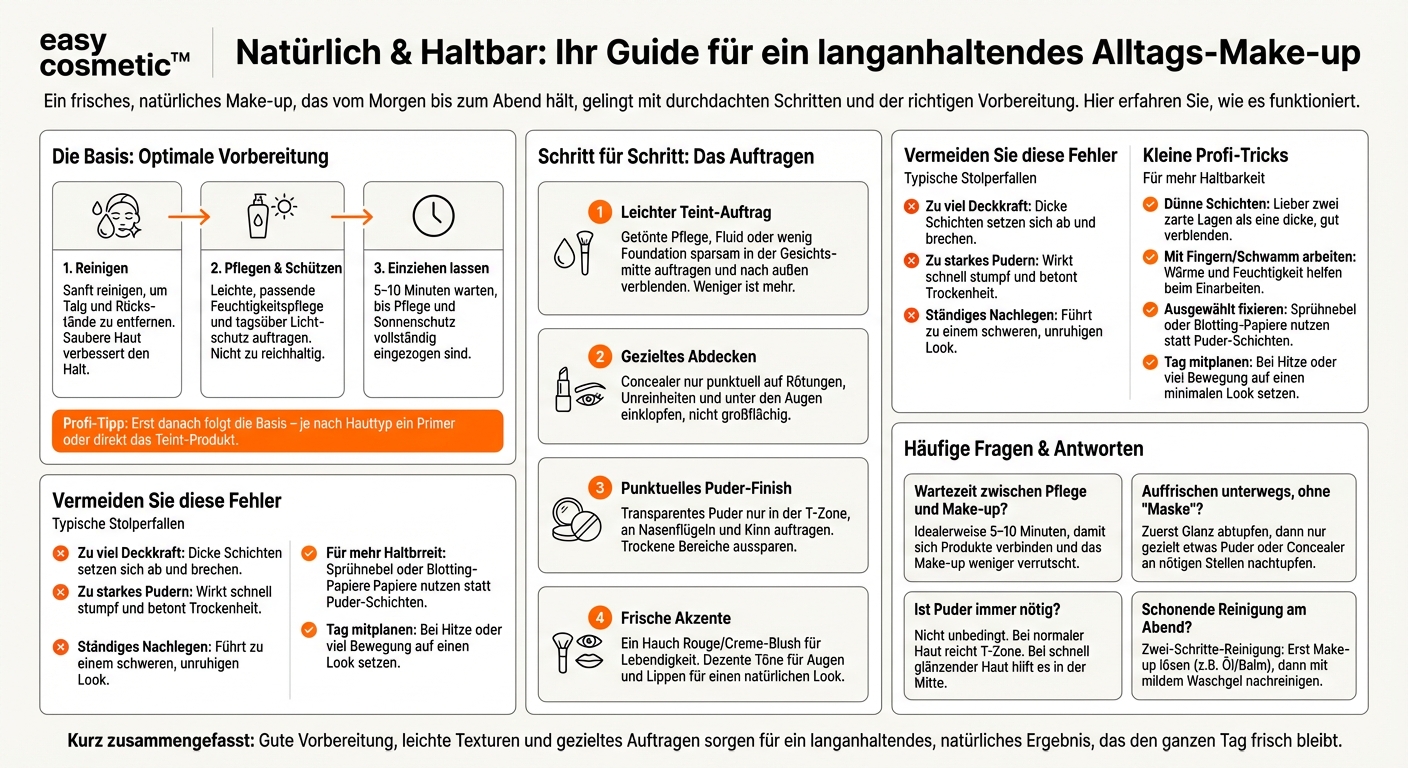 easy cosmetic™

Natürlich & Haltbar: Ihr Guide für ein langanhaltendes Alltags-Make-up

Ein frisches, natürliches Make-up, das vom Morgen bis zum Abend hält, gelingt mit durchdachten Schritten und der richtigen Vorbereitung. Hier erfahren Sie, wie es funktioniert.

Die Basis: Optimale Vorbereitung

1. Reinigen
Sanft reinigen, um Talg und Rückstände zu entfernen. Saubere Haut verbessert den Halt.

2. Pflegen & Schützen
Leichte, passende Feuchtigkeitspflege und tagsüber Lichtschutz auftragen. Nicht zu reichhaltig.

3. Einziehen lassen
5–10 Minuten warten, bis Pflege und Sonnenschutz vollständig eingezogen sind.

Profi-Tipp: Erst danach folgt die Basis – je nach Hauttyp ein Primer oder direkt das Teint-Produkt.

Vermeiden Sie diese Fehler
Typische Stolperfallen

Zu viel Deckkraft: Dicke Schichten setzen sich ab und brechen.

Zu starkes Pudern: Wirkt schnell stumpf und betont Trockenheit.

Ständiges Nachlegen: Führt zu einem schweren, unruhigen Look.

Für mehr Haltbreit: Sprühnebel oder Blotting-Papiere Papiere nutzen statt Puder-Schichten.

Tag mitplanen: Bei Hitze oder viel Bewegung auf einen Look setzen.

Schritt für Schritt: Das Auftragen

1 Leichter Teint-Auftrag
Getönte Pflege, Fluid oder wenig Foundation sparsam in der Gesichtsmitte auftragen und nach außen verblenden. Weniger ist mehr.

2 Gezieltes Abdecken
Concealer nur punktuell auf Rötungen, Unreinheiten und unter den Augen einklopfen, nicht großflächig.

3 Punktuelles Puder-Finish
Transparentes Puder nur in der T-Zone, an Nasenflügeln und Kinn auftragen. Trockene Bereiche aussparen.

4 Frische Akzente
Ein Hauch Rouge/Creme-Blush für Lebendigkeit. Dezente Töne für Augen und Lippen für einen natürlichen Look.

Vermeiden Sie diese Fehler
Typische Stolperfallen

Zu viel Deckkraft: Dicke Schichten setzen sich ab und brechen.

Zu starkes Pudern: Wirkt schnell stumpf und betont Trockenheit.

Ständiges Nachlegen: Führt zu einem schweren, unruhigen Look.

Kleine Profi-Tricks
Für mehr Haltbarkeit

Dünne Schichten: Lieber zwei zarte Lagen als eine dicke, gut verblenden.

Mit Fingern/Schwamm arbeiten: Wärme und Feuchtigkeit helfen beim Einarbeiten.

Ausgewählt fixieren: Sprühnebel oder Blotting-Papiere nutzen statt Puder-Schichten.

Tag mitplanen: Bei Hitze oder viel Bewegung auf einen minimalen Look setzen.

Häufige Fragen & Antworten

Wartezeit zwischen Pflege und Make-up?
Idealerweise 5–10 Minuten, damit sich Produkte verbinden und das Make-up weniger verrutscht.

Auffrischen unterwegs, ohne "Maske"?
Zuerst Glanz abtupfen, dann nur gezielt etwas Puder oder Concealer an nötigen Stellen nachtupfen.

Ist Puder immer nötig?
Nicht unbedingt. Bei normaler Haut reicht T-Zone. Bei schnell glänzender Haut hilft es in der Mitte.

Schonende Reinigung am Abend?
Zwei-Schritte-Reinigung: Erst Make-up lösen (z.B. Öl/Balm), dann mit mildem Waschgel nachreinigen.

Kurz zusammengefasst: Gute Vorbereitung, leichte Texturen und gezieltes Auftragen sorgen für ein langanhaltendes, natürliches Ergebnis, das den ganzen Tag frisch bleibt.