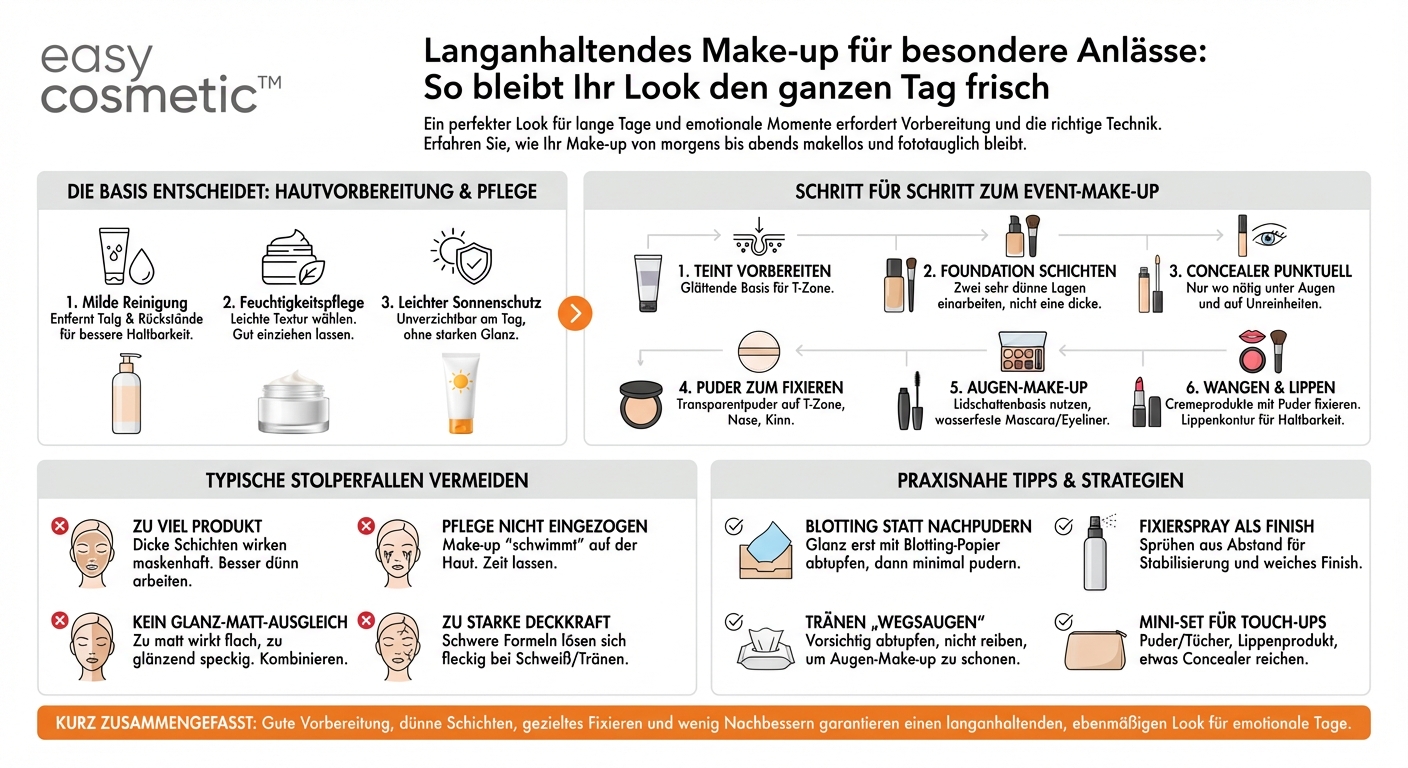 easy cosmetic™

Langanhaltendes Make-up für besondere Anlässe: So bleibt Ihr Look den ganzen Tag frisch

Ein perfekter Look für lange Tage und emotionale Momente erfordert Vorbereitung und die richtige Technik. Erfahren Sie, wie Ihr Make-up von morgens bis abends makellos und fototauglich bleibt.

DIE BASIS ENTSCHEIDET: HAUTVORBEREITUNG & PFLEGE

1. Milde Reinigung
Entfernt Talg & Rückstände für bessere Haltbarkeit.

2. Feuchtigkeitspflege
Leichte Textur wählen. Gut einziehen lassen.

3. Leichter Sonnenschutz
Unverzichtbar am Tag, ohne starken Glanz.

SCHRITT FÜR SCHRITT ZUM EVENT-MAKE-UP

1. TEINT VORBEREITEN
Glättende Basis für T-Zone.

2. FOUNDATION SCHICHTEN
Zwei sehr dünne Lagen einarbeiten, nicht eine dicke.

3. CONCEALER PUNKTUELL
Nur wo nötig unter Augen und auf Unreinheiten.

4. PUDER ZUM FIXIEREN
Transparentpuder auf T-Zone, Nase, Kinn.

5. AUGEN-MAKE-UP
Lidschattenbasis nutzen, wasserfeste Mascara/Eyeliner.

6. WANGEN & LIPPEN
Cremeprodukte mit Puder fixieren. Lippenkontur für Haltbarkeit.

TYPISCHE STOLPERFALLEN VERMEIDEN

ZU VIEL PRODUKT
Dicke Schichten wirken maskenhaft. Besser dünn arbeiten.

PFLEGE NICHT EINGEZOGEN
Make-up "schwimmt" auf der Haut. Zeit lassen.

KEIN GLANZ-MATT-AUSGLEICH
Zu matt wirkt flach, zu glänzend speckig. Kombinieren.

ZU STARKE DECKKRAFT
Schwere Formeln lösen sich fleckig bei Schweiß/Tränen.

PRAXISNAHE TIPPS & STRATEGIEN

BLOTTING STATT NACHPUDERN
Glanz erst mit Blotting-Papier abtupfen, dann minimal pudern.

FIXIERSPRAY ALS FINISH
Sprühen aus Abstand für Stabilisierung und weiches Finish.

TRÄNEN „WEGSAUGEN"
Vorsichtig abtupfen, nicht reiben, um Augen-Make-up zu schonen.

MINI-SET FÜR TOUCH-UPS
Puder/Tücher, Lippenprodukt, etwas Concealer reichen.

KURZ ZUSAMMENGEFASST: Gute Vorbereitung, dünne Schichten, gezieltes Fixieren und wenig Nachbessern garantieren einen langanhaltenden, ebenmäßigen Look für emotionale Tage.