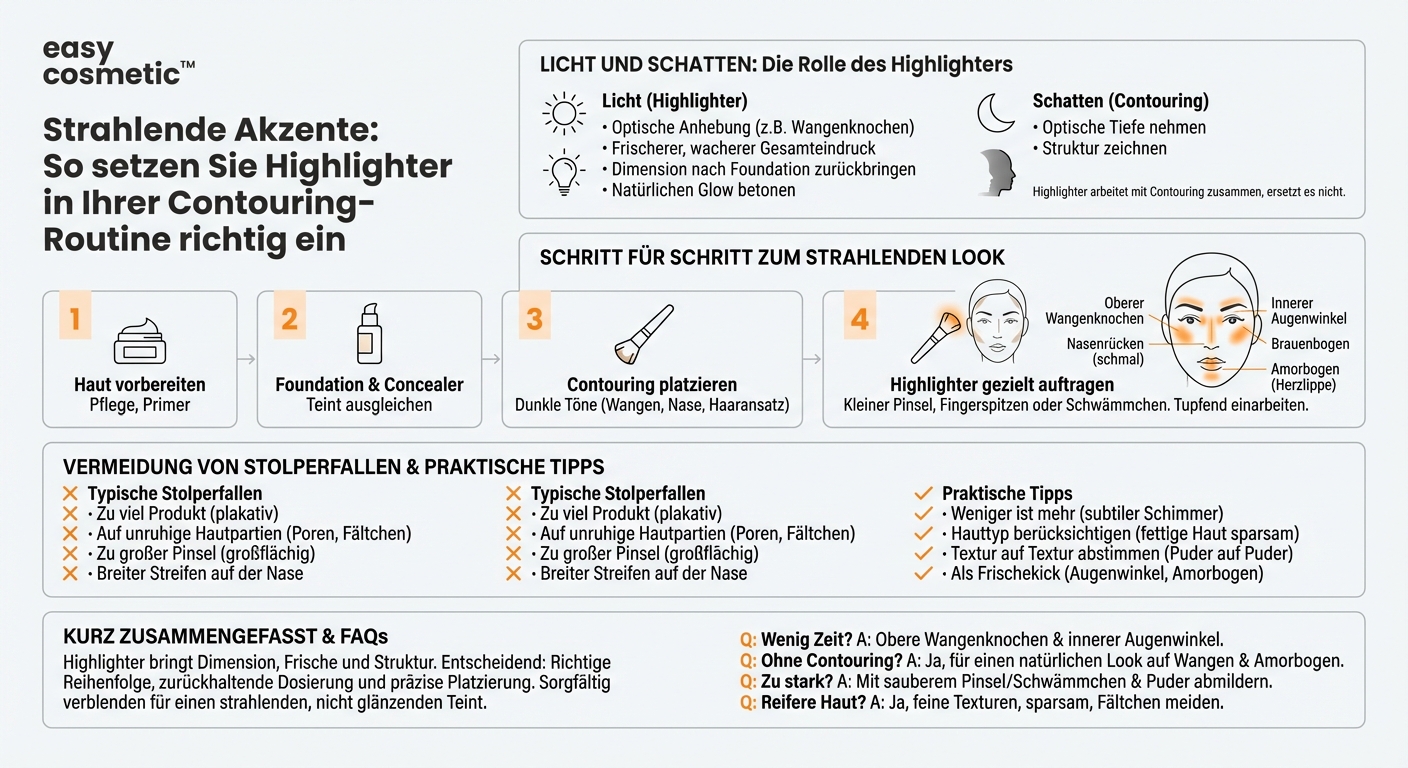 easy cosmetic™

Strahlende Akzente: So setzen Sie Highlighter in Ihrer Contouring-Routine richtig ein

LICHT UND SCHATTEN: Die Rolle des Highlighters

Licht (Highlighter)
• Optische Anhebung (z.B. Wangenknochen)
• Frischerer, wacherer Gesamteindruck
• Dimension nach Foundation zurückbringen
• Natürlichen Glow betonen

Schatten (Contouring)
• Optische Tiefe nehmen
• Struktur zeichnen

Highlighter arbeitet mit Contouring zusammen, ersetzt es nicht.

SCHRITT FÜR SCHRITT ZUM STRAHLENDEN LOOK

1
Haut vorbereiten
Pflege, Primer

2
Foundation & Concealer
Teint ausgleichen

3
Contouring platzieren
Dunkle Töne (Wangen, Nase, Haaransatz)

4
Highlighter gezielt auftragen
Kleiner Pinsel, Fingerspitzen oder Schwämmchen. Tupfend einarbeiten.

Oberer Wangenknochen
Nasenrücken (schmal)
Innerer Augenwinkel
Brauenbogen
Amorbogen (Herzlippe)

VERMEIDUNG VON STOLPERFALLEN & PRAKTISCHE TIPPS

Typische Stolperfallen
• Zu viel Produkt (plakativ)
• Auf unruhige Hautpartien (Poren, Fältchen)
• Zu großer Pinsel (großflächig)
• Breiter Streifen auf der Nase

Typische Stolperfallen
• Zu viel Produkt (plakativ)
• Auf unruhige Hautpartien (Poren, Fältchen)
• Zu großer Pinsel (großflächig)
• Breiter Streifen auf der Nase

Praktische Tipps
• Weniger ist mehr (subtiler Schimmer)
• Hauttyp berücksichtigen (fettige Haut sparsam)
• Textur auf Textur abstimmen (Puder auf Puder)
• Als Frischekick (Augenwinkel, Amorbogen)

KURZ ZUSAMMENGEFASST & FAQs

Highlighter bringt Dimension, Frische und Struktur. Entscheidend: Richtige Reihenfolge, zurückhaltende Dosierung und präzise Platzierung. Sorgfältig verblenden für einen strahlenden, nicht glänzenden Teint.

Q: Wenig Zeit? A: Obere Wangenknochen & innerer Augenwinkel.
Q: Ohne Contouring? A: Ja, für einen natürlichen Look auf Wangen & Amorbogen.
Q: Zu stark? A: Mit sauberem Pinsel/Schwämmchen & Puder abmildern.
Q: Reifere Haut? A: Ja, feine Texturen, sparsam, Fältchen meiden.