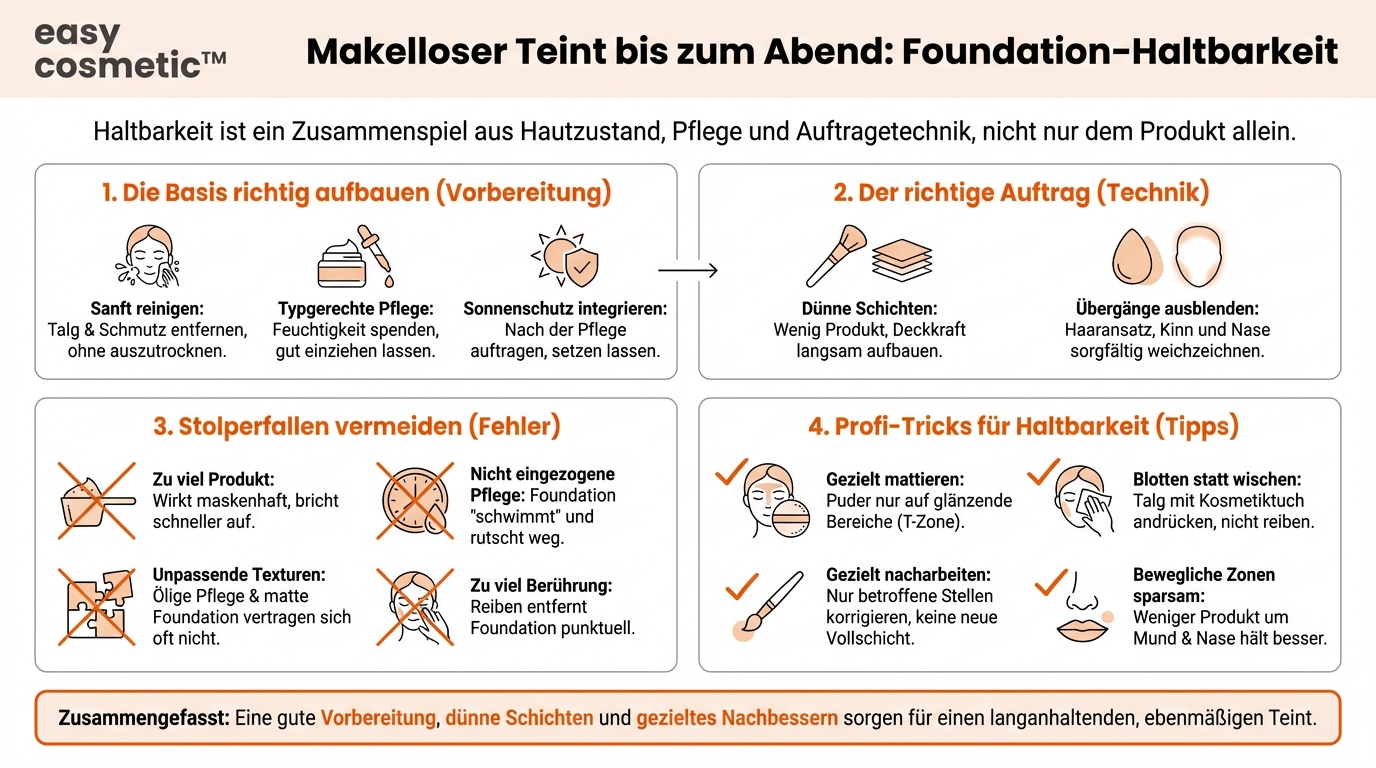 easy cosmetic™

Makelloser Teint bis zum Abend: Foundation-Haltbarkeit

Haltbarkeit ist ein Zusammenspiel aus Hautzustand, Pflege und Auftragetechnik, nicht nur dem Produkt allein.

1. Die Basis richtig aufbauen (Vorbereitung)

Sanft reinigen: Talg & Schmutz entfernen, ohne auszutrocknen.

Typgerechte Pflege: Feuchtigkeit spenden, gut einziehen lassen.

Sonnenschutz integrieren: Nach der Pflege auftragen, setzen lassen.

2. Der richtige Auftrag (Technik)

Dünne Schichten: Wenig Produkt, Deckkraft langsam aufbauen.

Übergänge ausblenden: Haaransatz, Kinn und Nase sorgfältig weichzeichnen.

3. Stolperfallen vermeiden (Fehler)

Zu viel Produkt: Wirkt maskenhaft, bricht schneller auf.

Nicht eingezogene Pflege: Foundation "schwimmt" und rutscht weg.

Unpassende Texturen: Ölige Pflege & matte Foundation vertragen sich oft nicht.

Zu viel Berührung: Reiben entfernt Foundation punktuell.

4. Profi-Tricks für Haltbarkeit (Tipps)

Gezielt mattieren: Puder nur auf glänzende Bereiche (T-Zone).

Blotten statt wischen: Talg mit Kosmetiktuch andrücken, nicht reiben.

Gezielt nacharbeiten: Nur betroffene Stellen korrigieren, keine neue Vollschicht.

Bewegliche Zonen sparsam: Weniger Produkt um Mund & Nase hält besser.

Zusammengefasst: Eine gute Vorbereitung, dünne Schichten und gezieltes Nachbessern sorgen für einen langanhaltenden, ebenmäßigen Teint.