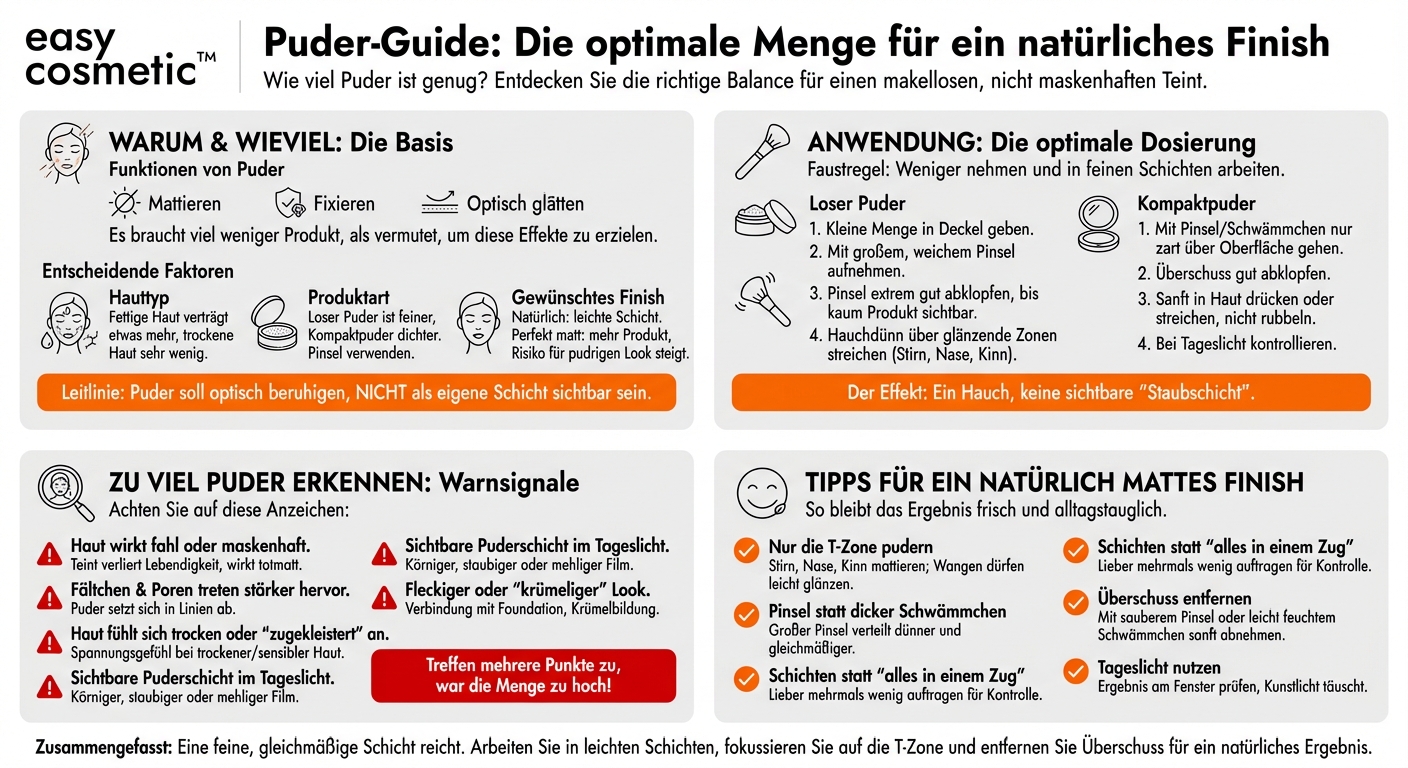 easy cosmetic™

Puder-Guide: Die optimale Menge für ein natürliches Finish
Wie viel Puder ist genug? Entdecken Sie die richtige Balance für einen makellosen, nicht maskenhaften Teint.

WARUM & WIEVIEL: Die Basis
Funktionen von Puder
Mattieren
Fixieren
Optisch glätten
Es braucht viel weniger Produkt, als vermutet, um diese Effekte zu erzielen.

Entscheidende Faktoren
Hauttyp
Fettige Haut verträgt etwas mehr, trockene Haut sehr wenig.
Produktart
Loser Puder ist feiner, Kompaktpuder dichter. Pinsel verwenden.
Gewünschtes Finish
Natürlich: leichte Schicht. Perfekt matt: mehr Produkt, Risiko für pudrigen Look steigt.

Leitlinie: Puder soll optisch beruhigen, NICHT als eigene Schicht sichtbar sein.

ANWENDUNG: Die optimale Dosierung
Faustregel: Weniger nehmen und in feinen Schichten arbeiten.

Loser Puder
1. Kleine Menge in Deckel geben.
2. Mit großem, weichem Pinsel aufnehmen.
3. Pinsel extrem gut abklopfen, bis kaum Produkt sichtbar.
4. Hauchdünn über glänzende Zonen streichen (Stirn, Nase, Kinn).

Kompaktpuder
1. Mit Pinsel/Schwämmchen nur zart über Oberfläche gehen.
2. Überschuss gut abklopfen.
3. Sanft in Haut drücken oder streichen, nicht rubbeln.
4. Bei Tageslicht kontrollieren.

Der Effekt: Ein Hauch, keine sichtbare "Staubschicht".

ZU VIEL PUDER ERKENNEN: Warnsignale
Achten Sie auf diese Anzeichen:

Haut wirkt fahl oder maskenhaft.
Teint verliert Lebendigkeit, wirkt totmatt.
Fältchen & Poren treten stärker hervor.
Puder setzt sich in Linien ab.
Haut fühlt sich trocken oder "zugekleistert" an.
Spannungsgefühl bei trockener/sensibler Haut.
Sichtbare Puderschicht im Tageslicht.
Körniger, staubiger oder mehliger Film.
Sichtbare Puderschicht im Tageslicht.
Körniger, staubiger oder mehliger Film.
Fleckiger oder "krümeliger" Look.
Verbindung mit Foundation, Krümelbildung.

Treffen mehrere Punkte zu, war die Menge zu hoch!

TIPPS FÜR EIN NATÜRLICH MATTES FINISH
So bleibt das Ergebnis frisch und alltagstauglich.

Nur die T-Zone pudern
Stirn, Nase, Kinn mattieren; Wangen dürfen leicht glänzen.
Pinsel statt dicker Schwämmchen
Großer Pinsel verteilt dünner und gleichmäßiger.
Schichten statt "alles in einem Zug"
Lieber mehrmals wenig auftragen für Kontrolle.
Schichten statt "alles in einem Zug"
Lieber mehrmals wenig auftragen für Kontrolle.
Überschuss entfernen
Mit sauberem Pinsel oder leicht feuchtem Schwämmchen sanft abnehmen.
Tageslicht nutzen
Ergebnis am Fenster prüfen, Kunstlicht täuscht.

Zusammengefasst: Eine feine, gleichmäßige Schicht reicht. Arbeiten Sie in leichten Schichten, fokussieren Sie auf die T-Zone und entfernen Sie Überschuss für ein natürliches Ergebnis.