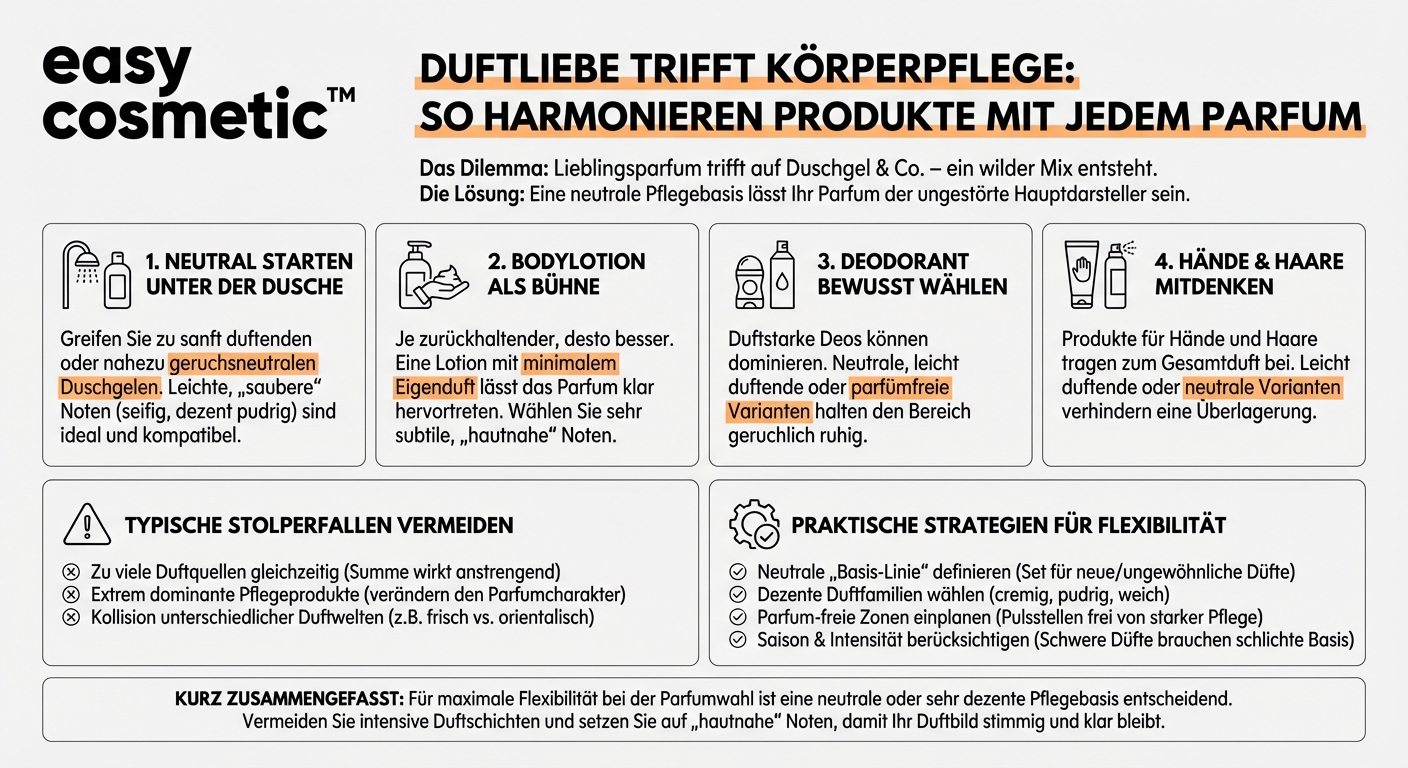 easy cosmetic™

DUFTLIEBE TRIFFT KÖRPERPFLEGE: SO HARMONIEREN PRODUKTE MIT JEDEM PARFUM

Das Dilemma: Lieblingsparfum trifft auf Duschgel & Co. – ein wilder Mix entsteht.
Die Lösung: Eine neutrale Pflegebasis lässt Ihr Parfum der ungestörte Hauptdarsteller sein.

1. NEUTRAL STARTEN UNTER DER DUSCHE

Greifen Sie zu sanft duftenden oder nahezu geruchsneutralen Duschgelen. Leichte, „saubere“ Noten (seifig, dezent pudrig) sind ideal und kompatibel.

2. BODYLOTION ALS BÜHNE

Je zurückhaltender, desto besser. Eine Lotion mit minimalem Eigenduft lässt das Parfum klar hervortreten. Wählen Sie sehr subtile, „hautnahe“ Noten.

3. DEODORANT BEWUSST WÄHLEN

Duftstarke Deos können dominieren. Neutrale, leicht duftende oder parfümfreie Varianten halten den Bereich geruchlich ruhig.

4. HÄNDE & HAARE MITDENKEN

Produkte für Hände und Haare tragen zum Gesamtduft bei. Leicht duftende oder neutrale Varianten verhindern eine Überlagerung.

TYPISCHE STOLPERFALLEN VERMEIDEN

Zu viele Duftquellen gleichzeitig (Summe wirkt anstrengend)
Extrem dominante Pflegeprodukte (verändern den Parfumcharakter)
Kollision unterschiedlicher Duftwelten (z.B. frisch vs. orientalisch)

PRAKTISCHE STRATEGIEN FÜR FLEXIBILITÄT

Neutrale „Basis-Linie“ definieren (Set für neue/ungewöhnliche Düfte)
Dezente Duftfamilien wählen (cremig, pudrig, weich)
Parfum-freie Zonen einplanen (Pulsstellen frei von starker Pflege)
Saison & Intensität berücksichtigen (Schwere Düfte brauchen schlichte Basis)

KURZ ZUSAMMENGEFASST: Für maximale Flexibilität bei der Parfumwahl ist eine neutrale oder sehr dezente Pflegebasis entscheidend. Vermeiden Sie intensive Duftschichten und setzen Sie auf „hautnahe“ Noten, damit Ihr Duftbild stimmig und klar bleibt.