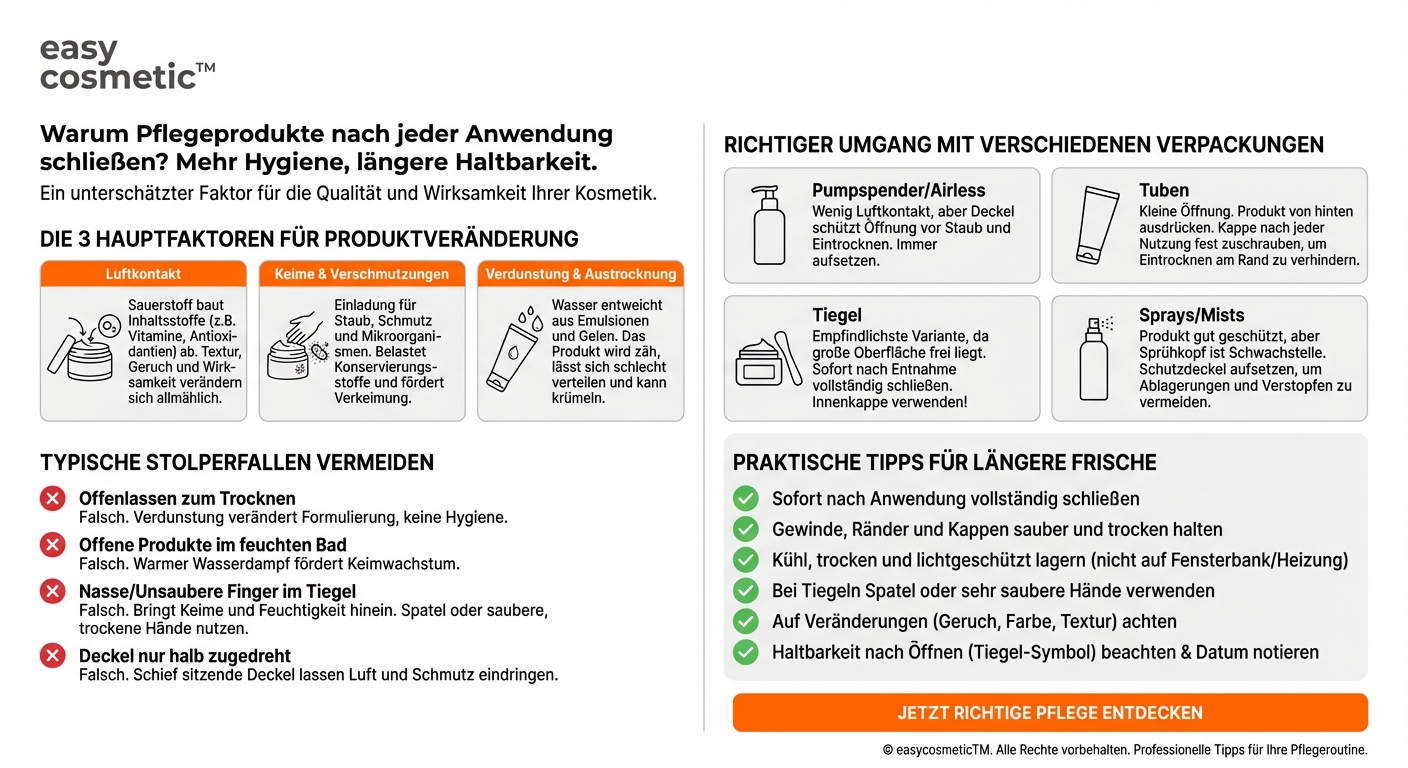 easy cosmetic™

Warum Pflegeprodukte nach jeder Anwendung schließen? Mehr Hygiene, längere Haltbarkeit.

Ein unterschätzter Faktor für die Qualität und Wirksamkeit Ihrer Kosmetik.

DIE 3 HAUPTFAKTOREN FÜR PRODUKTVERÄNDERUNG

Luftkontakt
Sauerstoff baut Inhaltsstoffe (z.B. Vitamine, Antioxidantien) ab. Textur, Geruch und Wirksamkeit verändern sich allmählich.

Keime & Verschmutzungen
Einladung für Staub, Schmutz und Mikroorganismen. Belastet Konservierungsstoffe und fördert Verkeimung.

Verdunstung & Austrocknung
Wasser entweicht aus Emulsionen und Gelen. Das Produkt wird zäh, lässt sich schlecht verteilen und kann krümeln.

TYPISCHE STOLPERFALLEN VERMEIDEN

Offenlassen zum Trocknen
Falsch. Verdunstung verändert Formulierung, keine Hygiene.

Offene Produkte im feuchten Bad
Falsch. Warmer Wasserdampf fördert Keimwachstum.

Nasse/Unsaubere Finger im Tiegel
Falsch. Bringt Keime und Feuchtigkeit hinein. Spatel oder saubere, trockene Hände nutzen.

Deckel nur halb zugedreht
Falsch. Schief sitzende Deckel lassen Luft und Schmutz eindringen.

RICHTIGER UMGANG MIT VERSCHIEDENEN VERPACKUNGEN

Pumpspender/Airless
Wenig Luftkontakt, aber Deckel schützt Öffnung vor Staub und Eintrocknen. Immer aufsetzen.

Tuben
Kleine Öffnung. Produkt von hinten ausdrücken. Kappe nach jeder Nutzung fest zuschrauben, um Eintrocknen am Rand zu verhindern.

Tiegel
Empfindlichste Variante, da große Oberfläche frei liegt. Sofort nach Entnahme vollständig schließen. Innenkappe verwenden!

Sprays/Mists
Produkt gut geschützt, aber Sprühkopf ist Schwachstelle. Schutzdeckel aufsetzen, um Ablagerungen und Verstopfen zu vermeiden.

PRAKTISCHE TIPPS FÜR LÄNGERE FRISCHE

Sofort nach Anwendung vollständig schließen
Gewinde, Ränder und Kappen sauber und trocken halten
Kühl, trocken und lichtgeschützt lagern (nicht auf Fensterbank/Heizung)
Bei Tiegeln Spatel oder sehr saubere Hände verwenden
Auf Veränderungen (Geruch, Farbe, Textur) achten
Haltbarkeit nach Öffnen (Tiegel-Symbol) beachten & Datum notieren

JETZT RICHTIGE PFLEGE ENTDECKEN

© easycosmeticTM. Alle Rechte vorbehalten. Professionelle Tipps für Ihre Pflegeroutine.