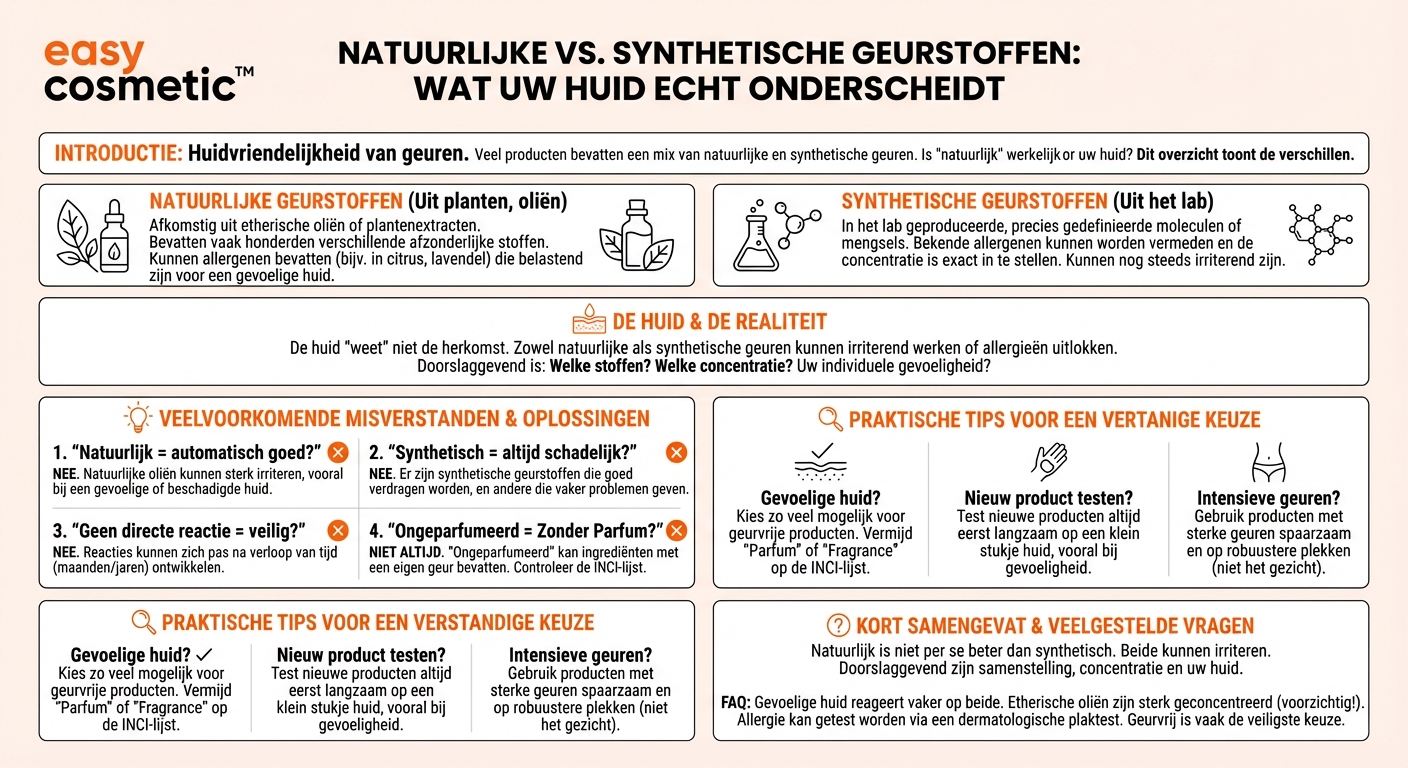 easy cosmetic™

NATUURLIJKE VS. SYNTHETISCHE GEURSTOFFEN: WAT UW HUID ECHT ONDERSCHEIDT

INTRODUCTIE: Huidvriendelijkheid van geuren. Veel producten bevatten een mix van natuurlijke en synthetische geuren. Is "natuurlijk" werkelijk or uw huid? Dit overzicht toont de verschillen.

NATUURLIJKE GEURSTOFFEN (Uit planten, oliën)
Afkomstig uit etherische oliën of plantenextracten. Bevatten vaak honderden verschillende afzonderlijke stoffen. Kunnen allergenen bevatten (bijv. in citrus, lavendel) die belastend zijn voor een gevoelige huid.

SYNTHETISCHE GEURSTOFFEN (Uit het lab)
In het lab geproduceerde, precies gedefinieerde moleculen of mengsels. Bekende allergenen kunnen worden vermeden en de concentratie is exact in te stellen. Kunnen nog steeds irriterend zijn.

DE HUID & DE REALITEIT
De huid "weet" niet de herkomst. Zowel natuurlijke als synthetische geuren kunnen irriterend werken of allergieën uitlokken. Doorslaggevend is: Welke stoffen? Welke concentratie? Uw individuele gevoeligheid?

VEELVOORKOMENDE MISVERSTANDEN & OPLOSSINGEN

1. "Natuurlijk = automatisch goed?"
NEE. Natuurlijke oliën kunnen sterk irriteren, vooral bij een gevoelige of beschadigde huid.

2. "Synthetisch = altijd schadelijk?"
NEE. Er zijn synthetische geurstoffen die goed verdragen worden, en andere die vaker problemen geven.

3. "Geen directe reactie = veilig?"
NEE. Reacties kunnen zich pas na verloop van tijd (maanden/jaren) ontwikkelen.

4. "Ongeparfumeerd = Zonder Parfum?"
NIET ALTIJD. "Ongeparfumeerd" kan ingrediënten met een eigen geur bevatten. Controleer de INCI-lijst.

PRAKTISCHE TIPS VOOR EEN VERTANIGE KEUZE

Gevoelige huid?
Kies zo veel mogelijk voor geurvrije producten. Vermijd "Parfum" of "Fragrance" op de INCI-lijst.

Nieuw product testen?
Test nieuwe producten altijd eerst langzaam op een klein stukje huid, vooral bij gevoeligheid.

Intensieve geuren?
Gebruik producten met sterke geuren spaarzaam en op robuustere plekken (niet het gezicht).

PRAKTISCHE TIPS VOOR EEN VERSTANDIGE KEUZE

Gevoelige huid? ✓
Kies zo veel mogelijk voor geurvrije producten. Vermijd "Parfum" of "Fragrance" op de INCI-lijst.

Nieuw product testen?
Test nieuwe producten altijd eerst langzaam op een klein stukje huid, vooral bij gevoeligheid.

Intensieve geuren?
Gebruik producten met sterke geuren spaarzaam en op robuustere plekken (niet het gezicht).

KORT SAMENGEVAT & VEELGESTELDE VRAGEN
Natuurlijk is niet per se beter dan synthetisch. Beide kunnen irriteren. Doorslaggevend zijn samenstelling, concentratie en uw huid.

FAQ: Gevoelige huid reageert vaker op beide. Etherische oliën zijn sterk geconcentreerd (voorzichtig!). Allergie kan getest worden via een dermatologische plaktest. Geurvrij is vaak de veiligste keuze.