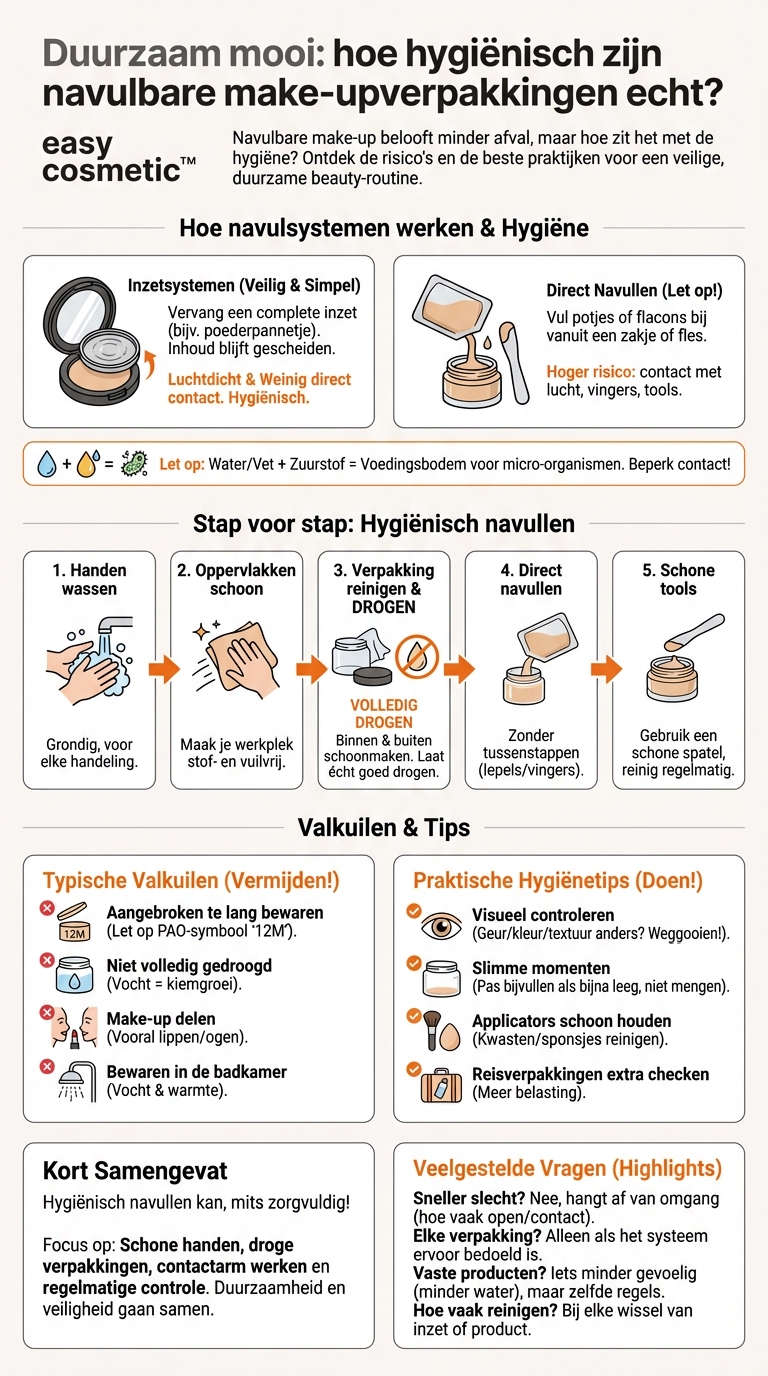 Duurzaam mooi: hoe hygiënisch zijn navulbare make-upverpakkingen echt?

easy cosmetic™

Navulbare make-up belooft minder afval, maar hoe zit het met de hygiëne? Ontdek de risico's en de beste praktijken voor een veilige, duurzame beauty-routine.

Hoe navulsystemen werken & Hygiëne

Inzetsystemen (Veilig & Simpel)
Vervang een complete inzet (bijv. poederpannetje). Inhoud blijft gescheiden.
Luchtdicht & Weinig direct contact. Hygiënisch.

Direct Navullen (Let op!)
Vul potjes of flacons bij vanuit een zakje of fles.
Hoger risico: contact met lucht, vingers, tools.

Let op: Water/Vet + Zuurstof = Voedingsbodem voor micro-organismen. Beperk contact!

Stap voor stap: Hygiënisch navullen

1. Handen wassen
Grondig, voor elke handeling.

2. Oppervlakken schoon
Maak je werkplek stof- en vuilvrij.

3. Verpakking reinigen & DROGEN
VOLLEDIG DROGEN
Binnen & buiten schoonmaken. Laat écht goed drogen.

4. Direct navullen
Zonder tussenstappen (lepels/vingers).

5. Schone tools
Gebruik een schone spatel, reinig regelmatig.

Valkuilen & Tips

Typische Valkuilen (Vermijden!)
12M
Aangebroken te lang bewaren (Let op PAO-symbool '12M').
Niet volledig gedroogd (Vocht = kiemgroei).
Make-up delen (Vooral lippen/ogen).
Bewaren in de badkamer (Vocht & warmte).

Praktische Hygiënetips (Doen!)
Visueel controleren (Geur/kleur/textuur anders? Weggooien!).
Slimme momenten (Pas bijvullen als bijna leeg, niet mengen).
Applicators schoon houden (Kwasten/sponsjes reinigen).
Reisverpakkingen extra checken (Meer belasting).

Kort Samengevat
Hygiënisch navullen kan, mits zorgvuldig!

Focus op: Schone handen, droge verpakkingen, contactarm werken en regelmatige controle. Duurzaamheid en veiligheid gaan samen.

Veelgestelde Vragen (Highlights)
Sneller slecht? Nee, hangt af van omgang (hoe vaak open/contact).
Elke verpakking? Alleen als het systeem ervoor bedoeld is.
Vaste producten? Iets minder gevoelig (minder water), maar zelfde regels.
Hoe vaak reinigen? Bij elke wissel van inzet of product.