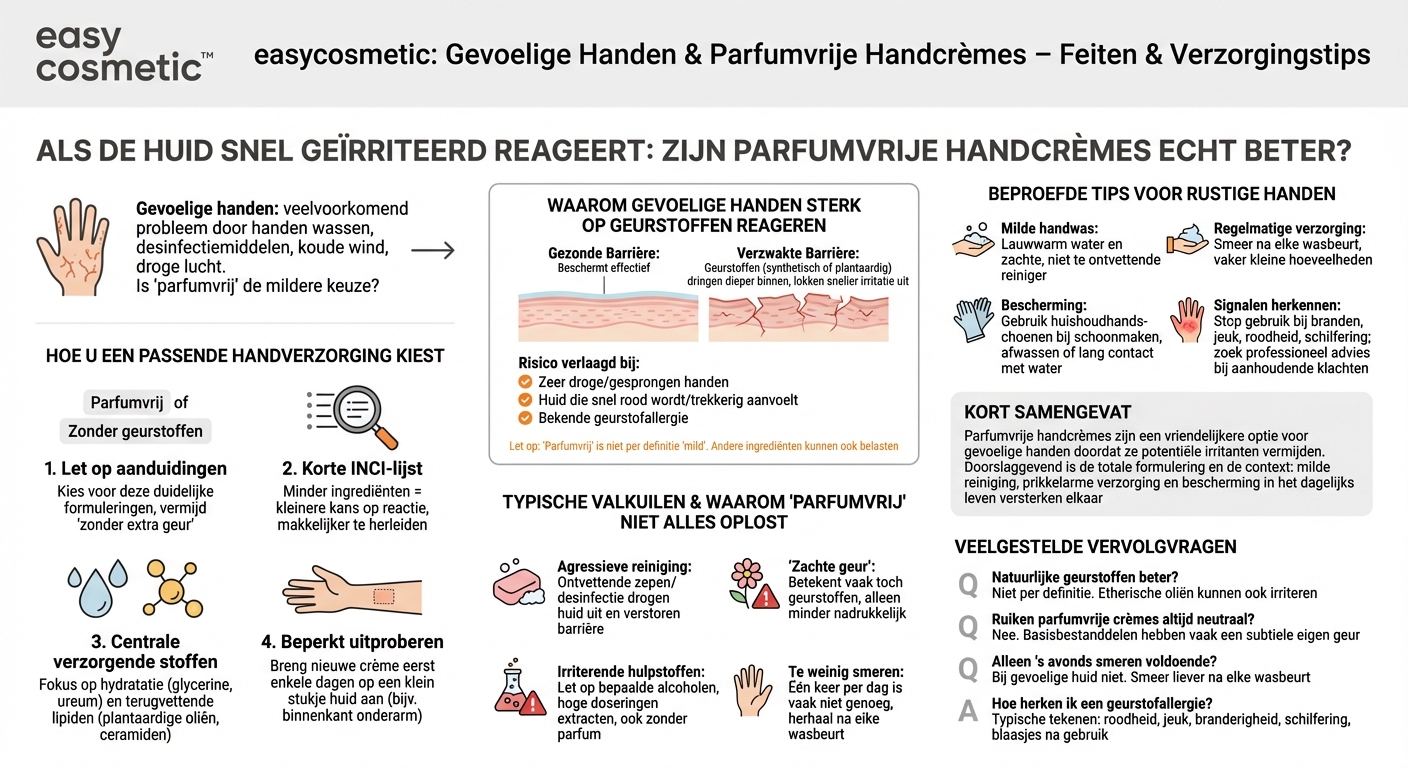 easy cosmetic™

easycosmetic: Gevoelige Handen & Parfumvrije Handcrèmes – Feiten & Verzorgingstips

ALS DE HUID SNEL GEÏRRITEERD REAGEERT: ZIJN PARFUMVRIJE HANDCRÈMES ECHT BETER?

Gevoelige handen: veelvoorkomend probleem door handen wassen, desinfectiemiddelen, koude wind, droge lucht.
Is 'parfumvrij' de mildere keuze?

HOE U EEN PASSENDE HANDVERZORGING KIEST

Parfumvrij of
Zonder geurstoffen

1. Let op aanduidingen
Kies voor deze duidelijke formuleringen, vermijd 'zonder extra geur'

2. Korte INCI-lijst
Minder ingrediënten = kleinere kans op reactie, makkelijker te herleiden

3. Centrale verzorgende stoffen
Fokus op hydratatie (glycerine, ureum) en terugvettende lipiden (plantaardige oliën, ceramiden)

4. Beperkt uitproberen
Breng nieuwe crème eerst enkele dagen op een klein stukje huid aan (bijv. binnenkant onderarm)

WAAROM GEVOELIGE HANDEN STERK OP GEURSTOFFEN REAGEREN

Gezonde Barrière:
Beschermt effectief

Verzwakte Barrière:
Geurstoffen (synthetisch of plantaardig) dringen dieper binnen, lokken sneller irritatie uit

Risico verlaagd bij:
Zeer droge/gesprongen handen
Huid die snel rood wordt/trekkerig aanvoelt
Bekende geurstofallergie

Let op: 'Parfumvrij' is niet per definitie 'mild'. Andere ingrediënten kunnen ook belasten

TYPISCHE VALKUILEN & WAAROM 'PARFUMVRIJ' NIET ALLES OPLOST

Agressieve reiniging:
Ontvettende zepen/ desinfectie drogen huid uit en verstoren barrière

'Zachte geur':
Betekent vaak toch geurstoffen, alleen minder nadrukkelijk

Irriterende hulpstoffen:
Let op bepaalde alcoholen, hoge doseringen extracten, ook zonder parfum

Te weinig smeren:
Eén keer per dag is vaak niet genoeg, herhaal na eike wasbeurt

BEPROEFDE TIPS VOOR RUSTIGE HANDEN

Milde handwas:
Lauwwarm water en zachte, niet te ontvettende reiniger

Regelmatige verzorging:
Smeer na elke wasbeurt, vaker kleine hoeveelheden

Bescherming:
Gebruik huishoudhandschoenen bij schoonmaken, afwassen of lang contact met water

Signalen herkennen:
Stop gebruik bij branden, jeuk, roodheid, schilfering; zoek professioneel advies bij aanhoudende klachten

KORT SAMENGEVAT
Parfumvrije handcrèmes zijn een vriendelijkere optie voor gevoelige handen doordat ze potentiële irritanten vermijden. Doorslaggevend is de totale formulering en de context: milde reiniging, prikkelarme verzorging en bescherming in het dagelijks leven versterken elkaar

VEELGESTELDE VERVOLGVRAGEN

Q Natuurlijke geurstoffen beter?
Niet per definitie. Etherische oliën kunnen ook irriteren

Q Ruiken parfumvrije crèmes altijd neutraal?
Nee. Basisbestanddelen hebben vaak een subtiele eigen geur

Q Alleen 's avonds smeren voldoende?
Bij gevoelige huid niet. Smeer liever na elke wasbeurt

A Hoe herken ik een geurstofallergie?
Typische tekenen: roodheid, jeuk, branderigheid, schilfering, blaasjes na gebruik